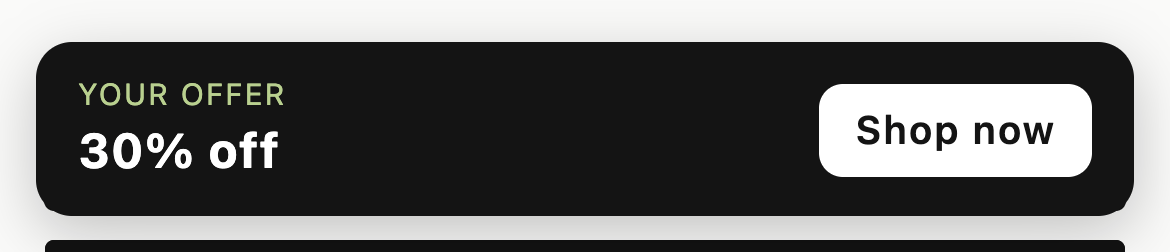 YOUR OFFER
30% off

Shop now