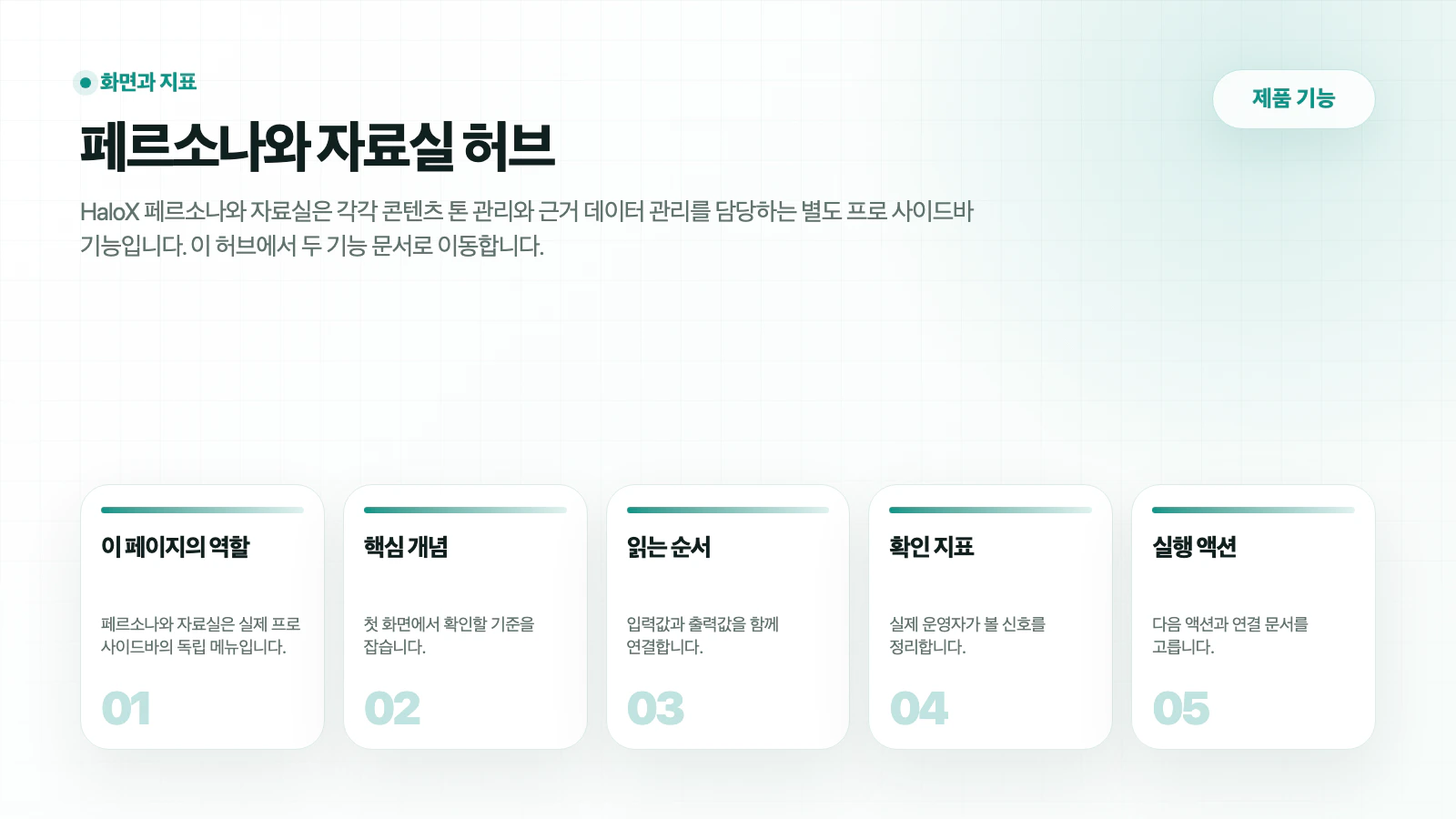 화면과 지표

제품 기능

페르소나와 자료실 허브

HaloX 페르소나와 자료실은 각각 콘텐츠 톤 관리와 근거 데이터 관리를 담당하는 별도 프로 사이드바 기능입니다. 이 허브에서 두 기능 문서로 이동합니다.

이 페이지의 역할

페르소나와 자료실은 실제 프로 사이드바의 독립 메뉴입니다.

01

핵심 개념

첫 화면에서 확인할 기준을 잡습니다.

02

읽는 순서

입력값과 출력값을 함께 연결합니다.

03

확인 지표

실제 운영자가 볼 신호를 정리합니다.

04

실행 액션

다음 액션과 연결 문서를 고릅니다.

05