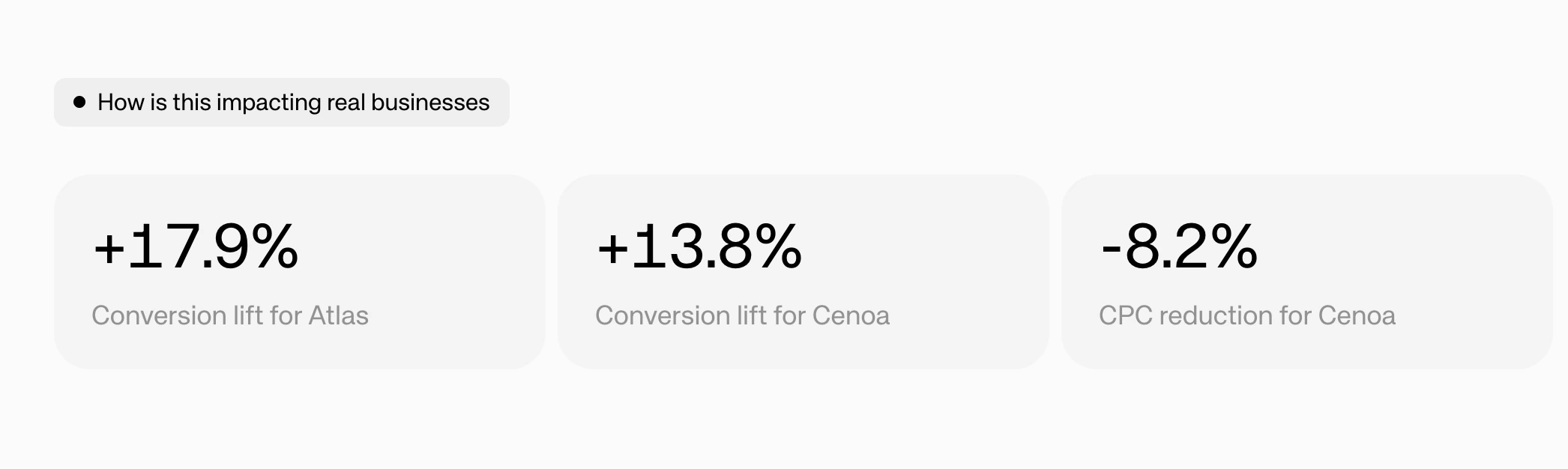 How is this impacting real businesses

+17.9%
Conversion lift for Atlas

+13.8%
Conversion lift for Cenoa

-8.2%
CPC reduction for Cenoa