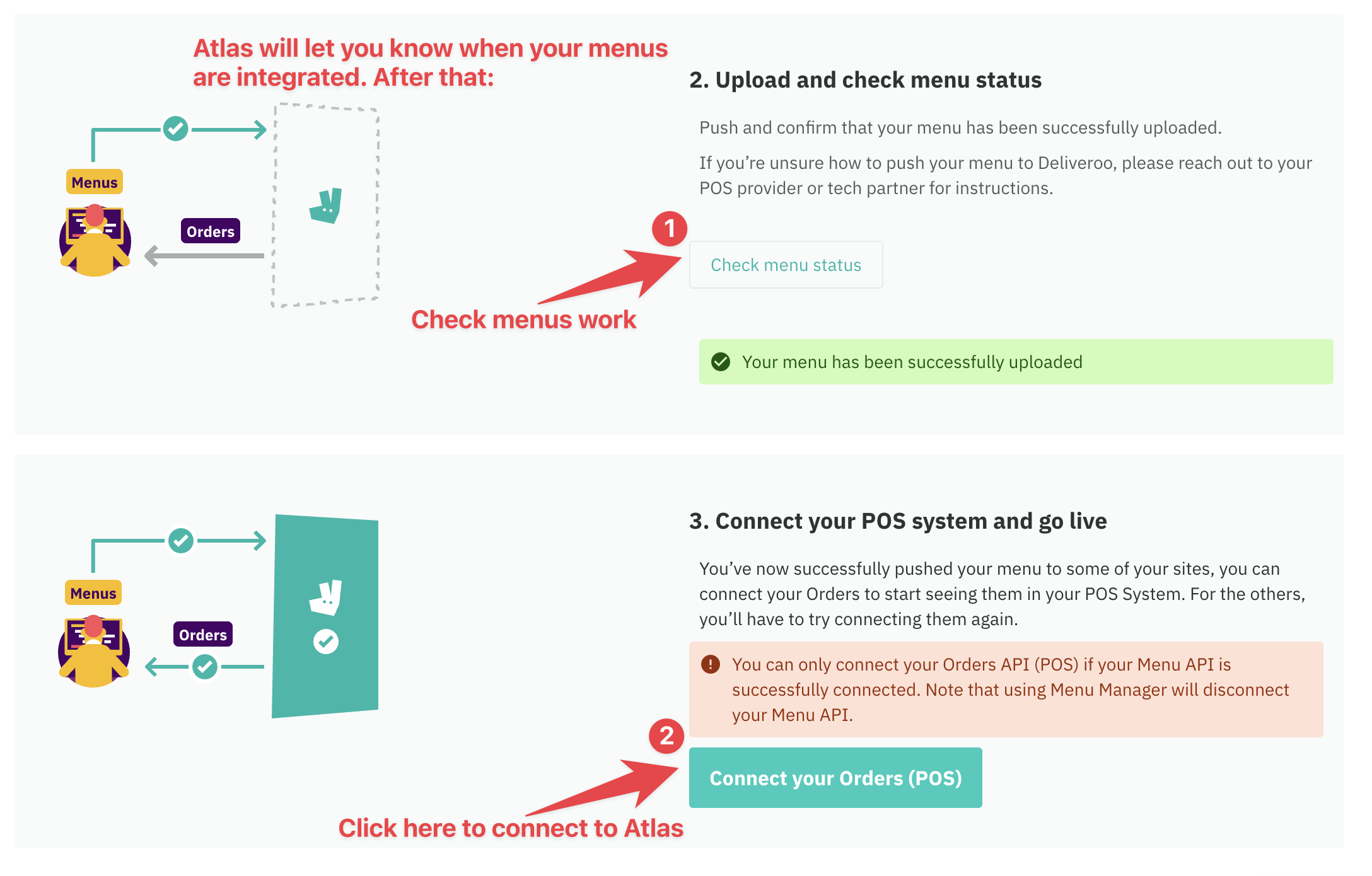 Atlas will let you know when your menus are integrated. After that:

Menus

Orders

2. Upload and check menu status

Push and confirm that your menu has been successfully uploaded.

If you're unsure how to push your menu to Deliveroo, please reach out to your POS provider or tech partner for instructions.

1

Check menu status

Check menus work

Your menu has been successfully uploaded

Menus

Orders

3. Connect your POS system and go live

You've now successfully pushed your menu to some of your sites, you can connect your Orders to start seeing them in your POS System. For the others, you'll have to try connecting them again.

You can only connect your Orders API (POS) if your Menu API is successfully connected. Note that using Menu Manager will disconnect your Menu API.

2

Connect your Orders (POS)

Click here to connect to Atlas