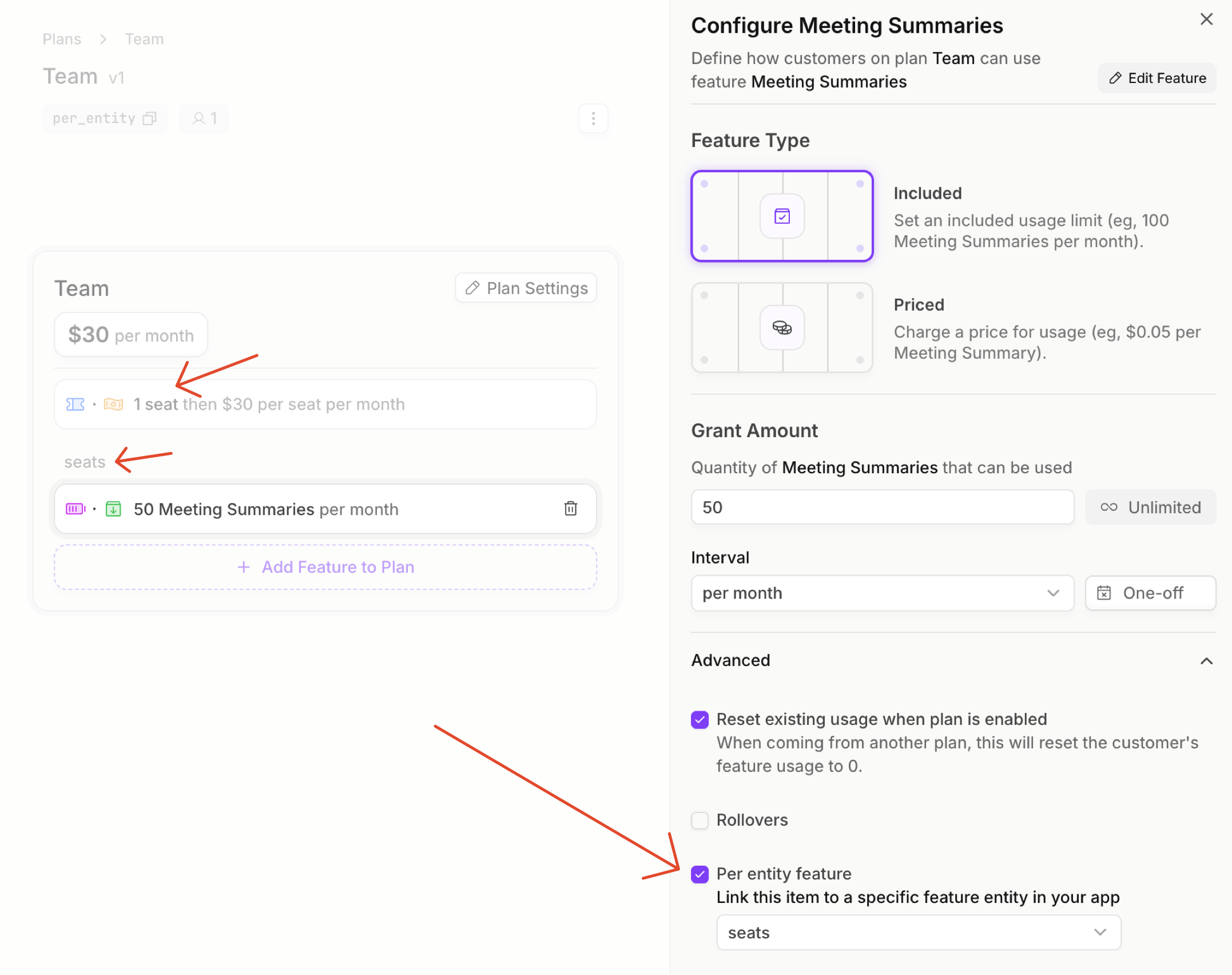 Plans > Team

Team v1

per_entity 1

Team

Plan Settings

$30 per month

1 seat then $30 per seat per month

seats

50 Meeting Summaries per month

+ Add Feature to Plan

Configure Meeting Summaries

Define how customers on plan Team can use feature Meeting Summaries

Edit Feature

Feature Type

Included

Set an included usage limit (eg, 100 Meeting Summaries per month).

Priced

Charge a price for usage (eg, $0.05 per Meeting Summary).

Grant Amount

Quantity of Meeting Summaries that can be used

50

Unlimited

Interval

per month

One-off

Advanced

Reset existing usage when plan is enabled
When coming from another plan, this will reset the customer's feature usage to 0.

Rollovers

Per entity feature
Link this item to a specific feature entity in your app

seats