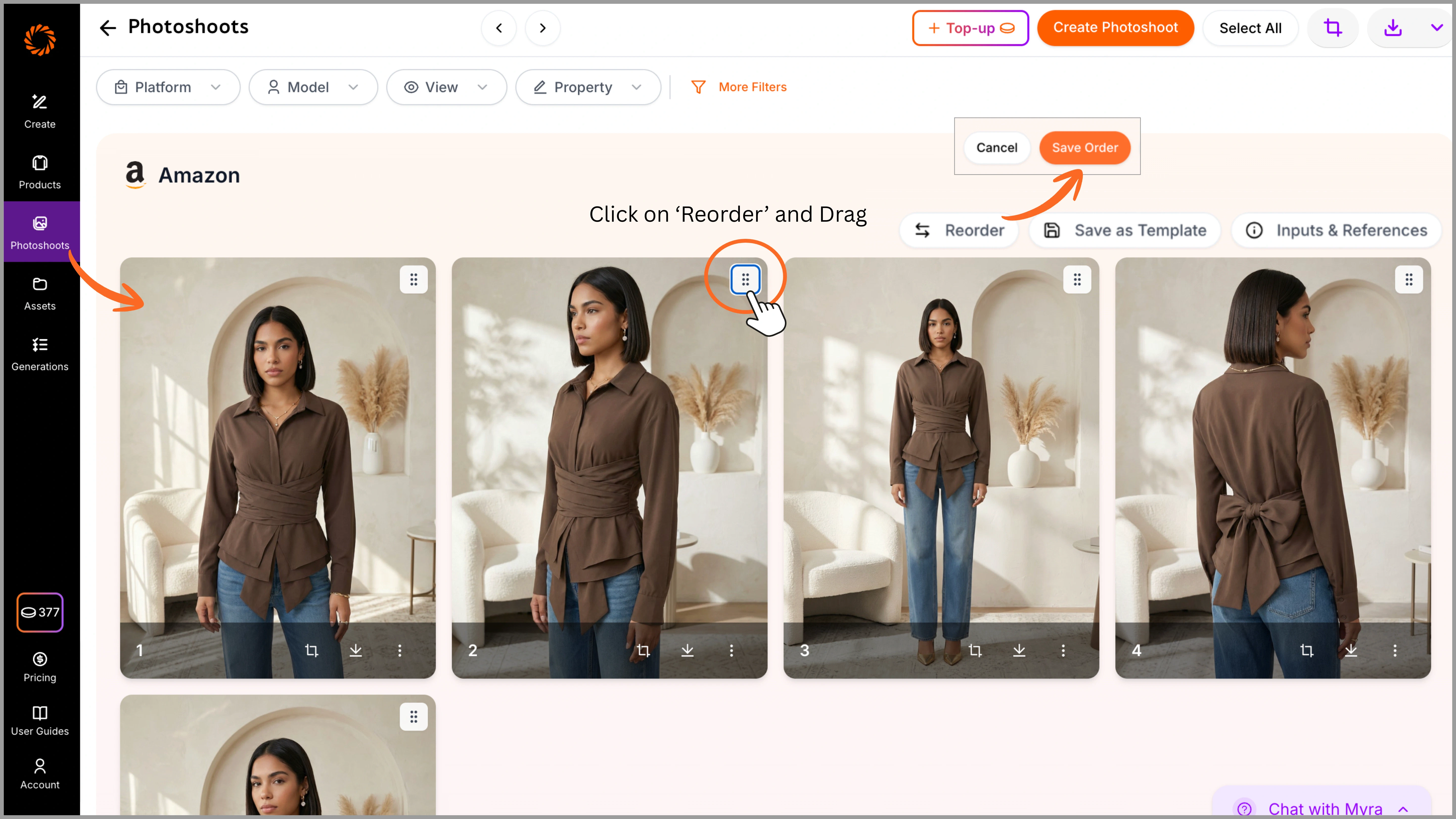 Create

Products

Photoshoots

Assets

Generations

377

Pricing

User Guides

Account

Photoshoots

+ Top-up

Create Photoshoot

Select All

Platform

Model

View

Property

More Filters

Cancel

Save Order

Amazon

Click on ‘Reorder’ and Drag

Reorder

Save as Template

Inputs & References

1

2

3

4

Chat with Myra