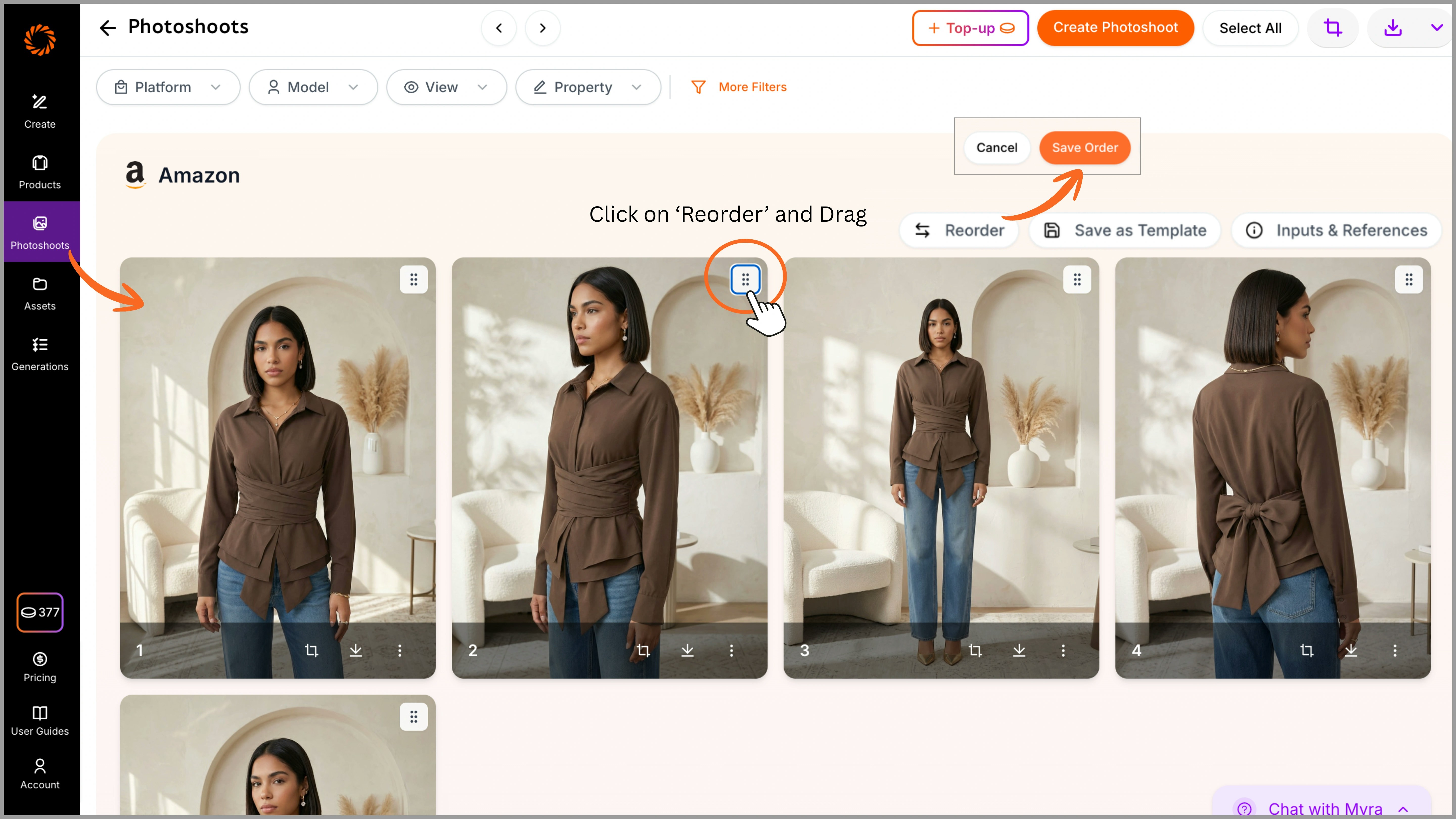 Create
Products
Photoshoots
Assets
Generations
377
Pricing
User Guides
Account

Photoshoots

+ Top-up
Create Photoshoot
Select All

Platform
Model
View
Property
More Filters

Cancel
Save Order

Amazon

Click on ‘Reorder’ and Drag

Reorder
Save as Template
Inputs & References

1
2
3
4

Chat with Myra