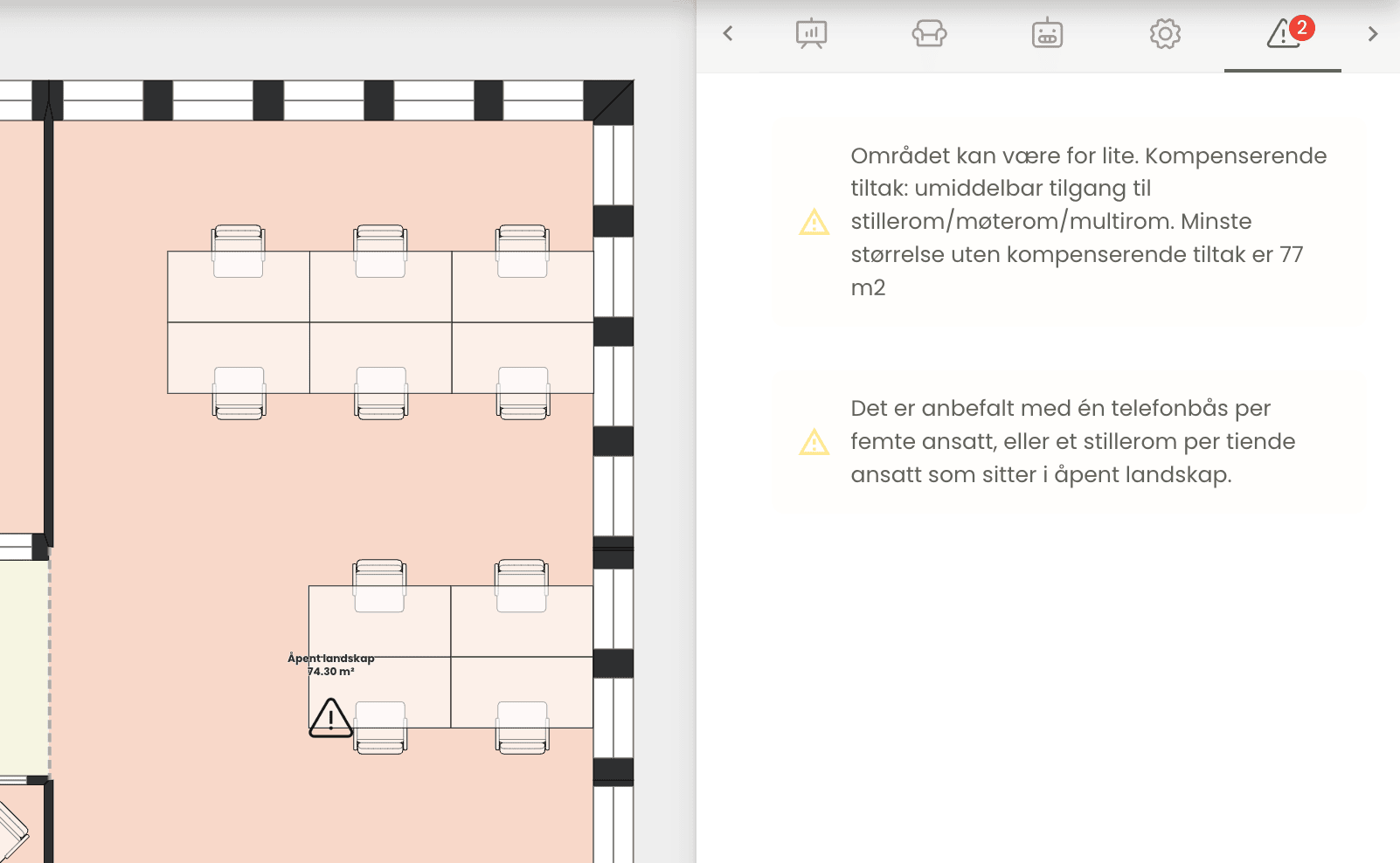 Åpent landskap
74.30 m²

2

Området kan være for lite. Kompenserende tiltak: umiddelbar tilgang til stillerom/møterom/multirom. Minste størrelse uten kompenserende tiltak er 77 m2

Det er anbefalt med én telefonbås per femte ansatt, eller et stillerom per tiende ansatt som sitter i åpent landskap.