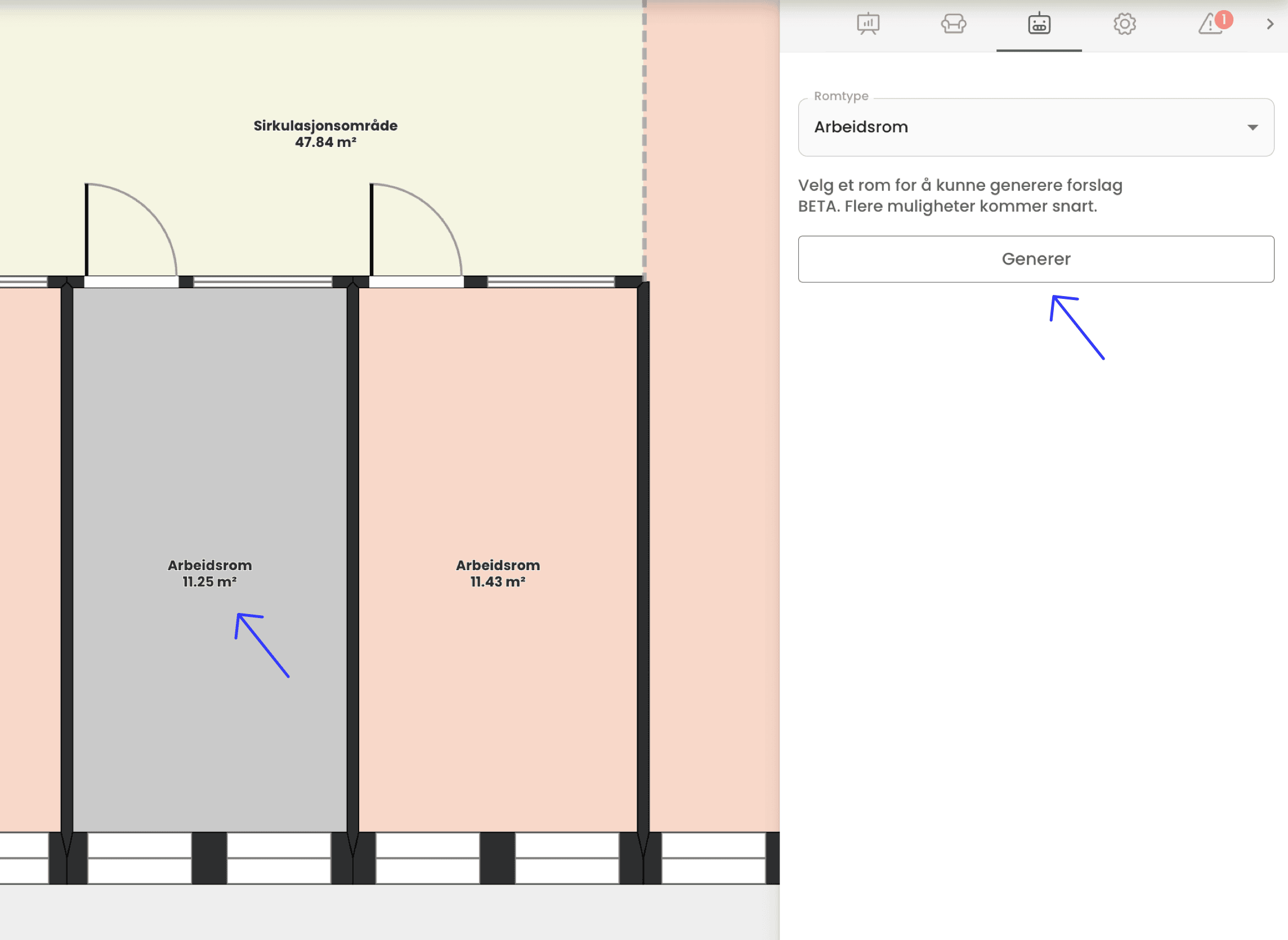 Sirkulasjonsområde
47.84 m²

Arbeidsrom
11.25 m²

Arbeidsrom
11.43 m²

1

Romtype
Arbeidsrom

Velg et rom for å kunne generere forslag
BETA. Flere muligheter kommer snart.

Generer