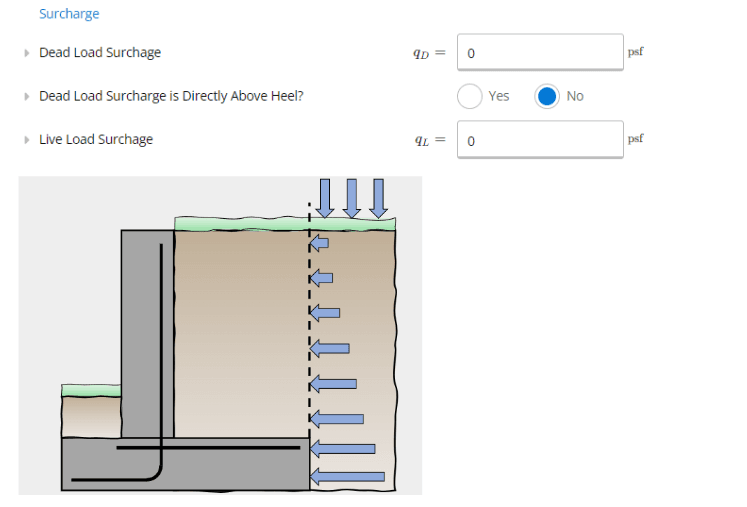 Surcharge

Dead Load Surchage $q_D =$ 0 psf

Dead Load Surcharge is Directly Above Heel? Yes No

Live Load Surchage $q_L =$ 0 psf