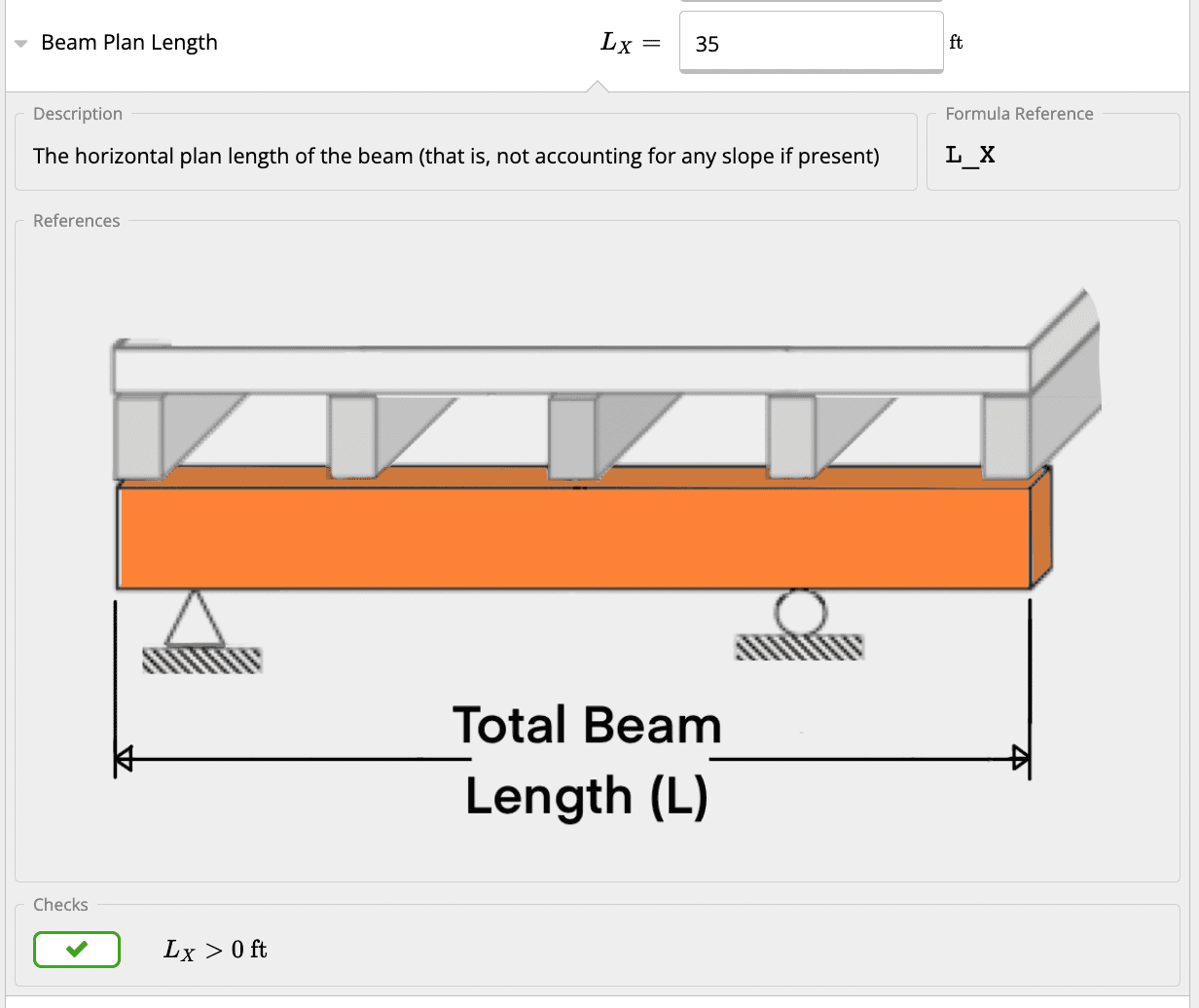 Beam Plan Length $L_X =$ 35 ft

Description

The horizontal plan length of the beam (that is, not accounting for any slope if present)

Formula Reference

L_X

References

Total Beam Length (L)

Checks

$L_X > 0$ ft