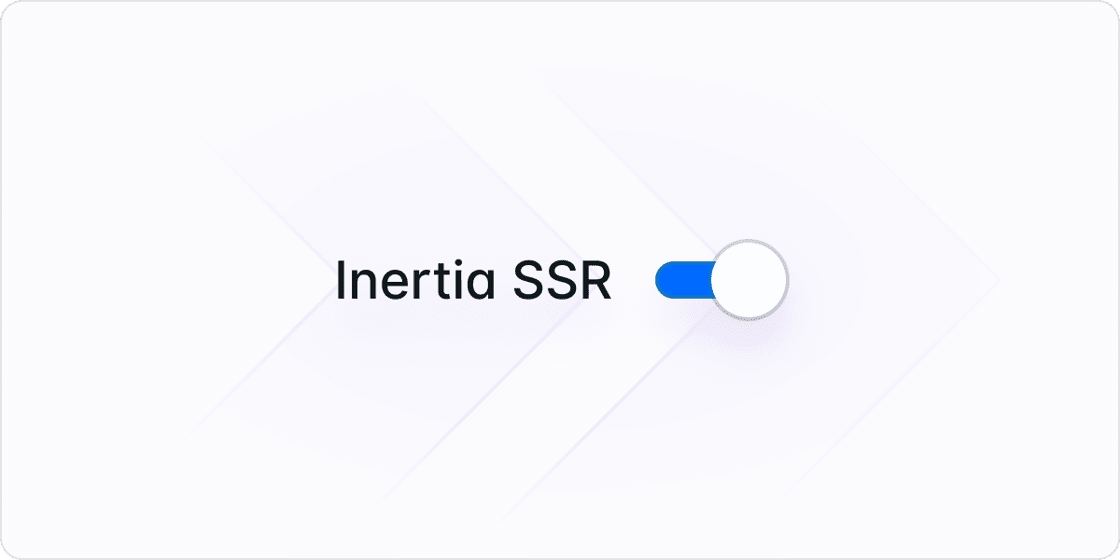 Inertia SSR