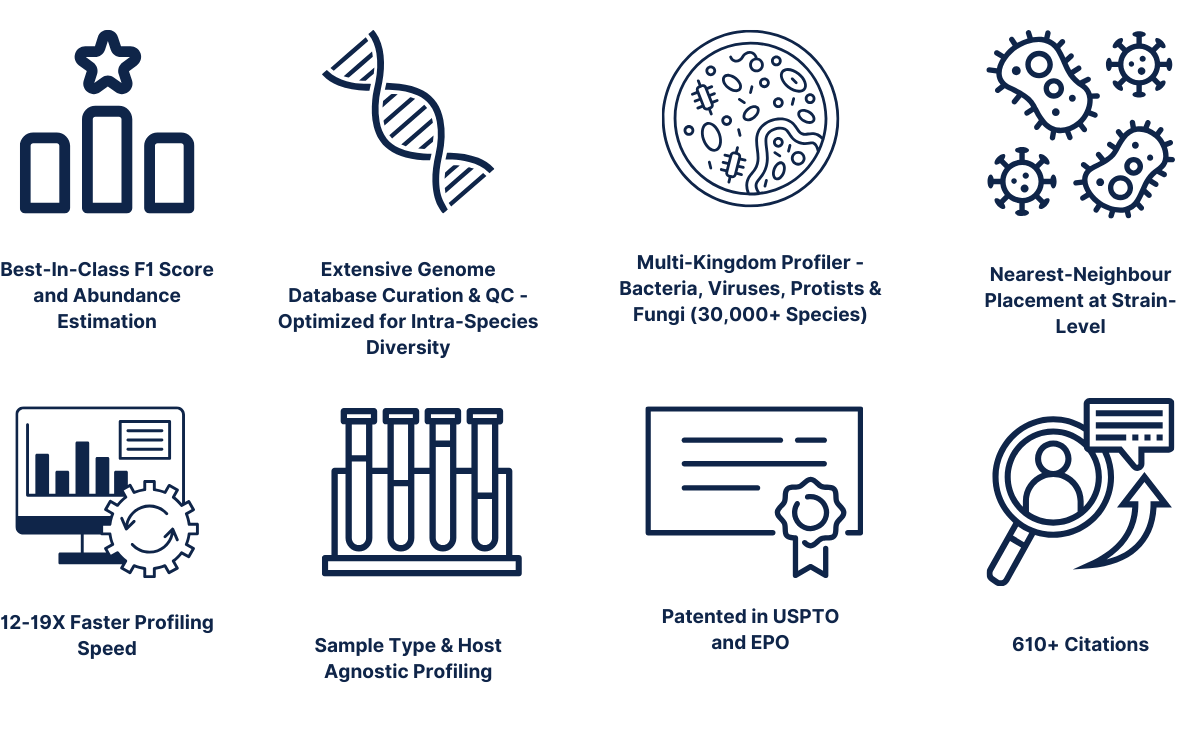 Best-In-Class F1 Score and Abundance Estimation

Extensive Genome Database Curation & QC - Optimized for Intra-Species Diversity

Multi-Kingdom Profiler - Bacteria, Viruses, Protists & Fungi (30,000+ Species)

Nearest-Neighbour Placement at Strain-Level

12-19X Faster Profiling Speed

Sample Type & Host Agnostic Profiling

Patented in USPTO and EPO

610+ Citations