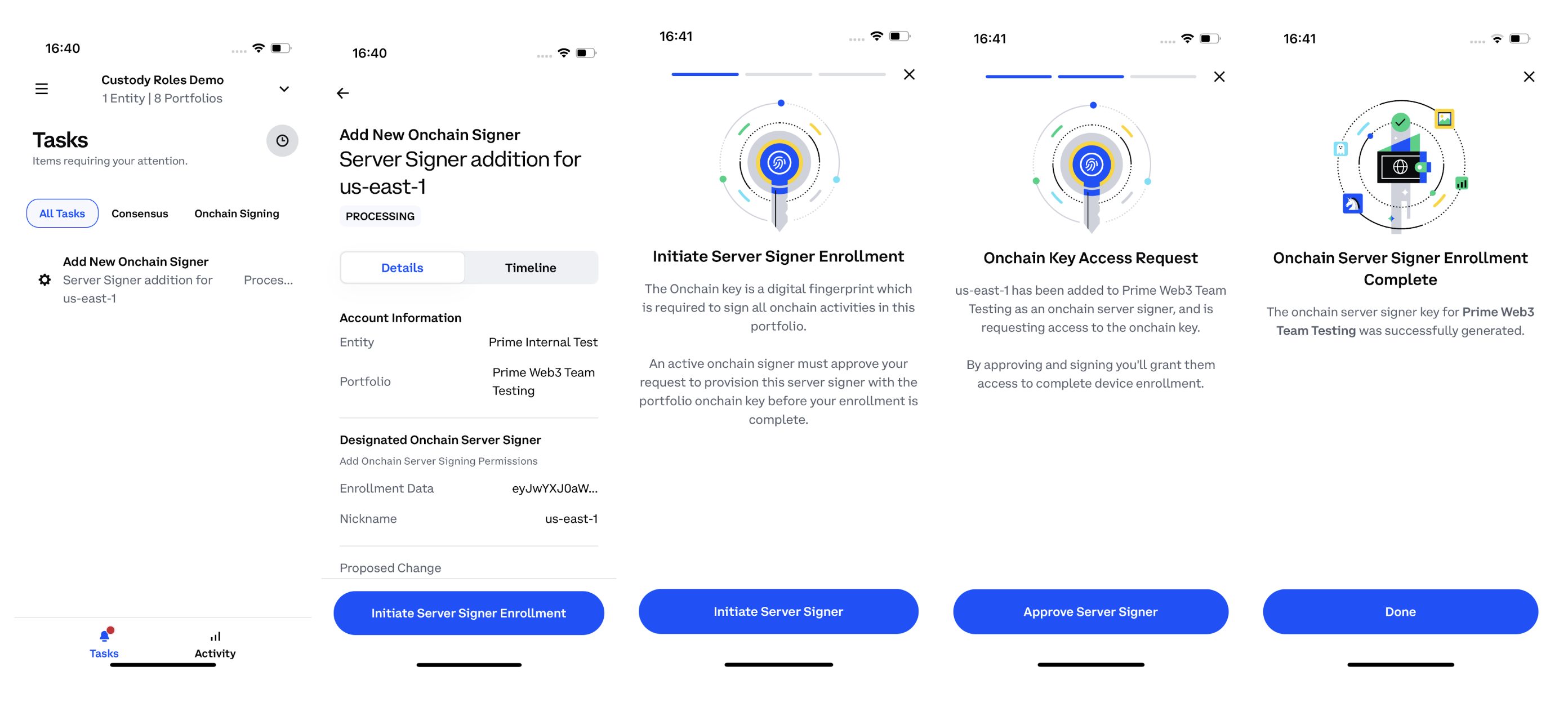 16:40

Custody Roles Demo
1 Entity | 8 Portfolios

Tasks
Items requiring your attention.

All Tasks
Consensus
Onchain Signing

Add New Onchain Signer
Server Signer addition for us-east-1
Proces...

Tasks
Activity

16:40

Add New Onchain Signer
Server Signer addition for us-east-1
PROCESSING

Details
Timeline

Account Information
Entity
Prime Internal Test
Portfolio
Prime Web3 Team Testing

Designated Onchain Server Signer
Add Onchain Server Signing Permissions
Enrollment Data
eyJwYXJ0aW...
Nickname
us-east-1

Proposed Change

Initiate Server Signer Enrollment

16:41

Initiate Server Signer Enrollment

The Onchain key is a digital fingerprint which is required to sign all onchain activities in this portfolio.

An active onchain signer must approve your request to provision this server signer with the portfolio onchain key before your enrollment is complete.

Initiate Server Signer

16:41

Onchain Key Access Request

us-east-1 has been added to Prime Web3 Team Testing as an onchain server signer, and is requesting access to the onchain key.

By approving and signing you'll grant them access to complete device enrollment.

Approve Server Signer

16:41

Onchain Server Signer Enrollment Complete

The onchain server signer key for Prime Web3 Team Testing was successfully generated.

Done