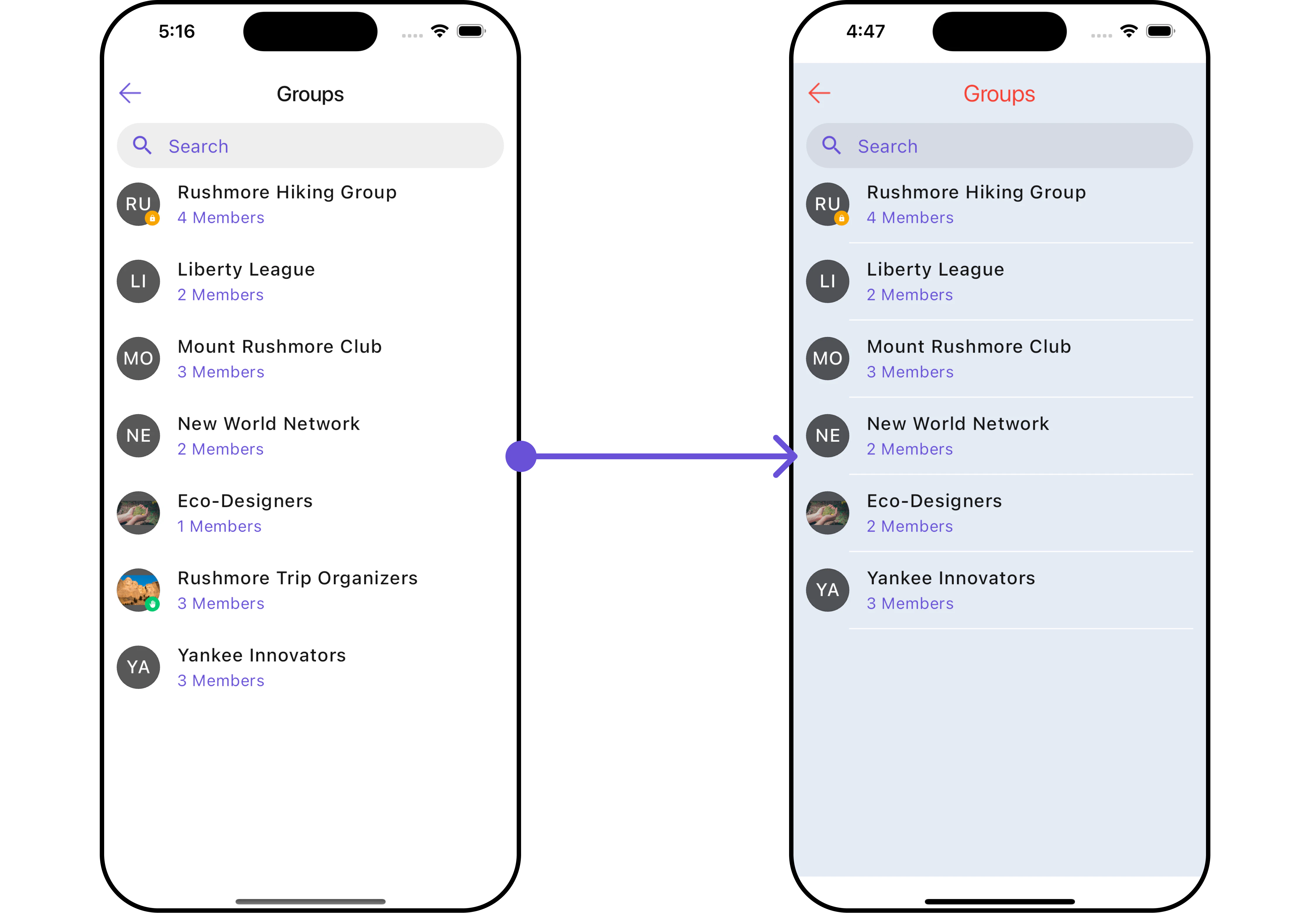 5:16

Groups

Search

RU Rushmore Hiking Group
4 Members

LI Liberty League
2 Members

MO Mount Rushmore Club
3 Members

NE New World Network
2 Members

Eco-Designers
1 Members

Rushmore Trip Organizers
3 Members

YA Yankee Innovators
3 Members

4:47

Groups

Search

RU Rushmore Hiking Group
4 Members

LI Liberty League
2 Members

MO Mount Rushmore Club
3 Members

NE New World Network
2 Members

Eco-Designers
2 Members

YA Yankee Innovators
3 Members