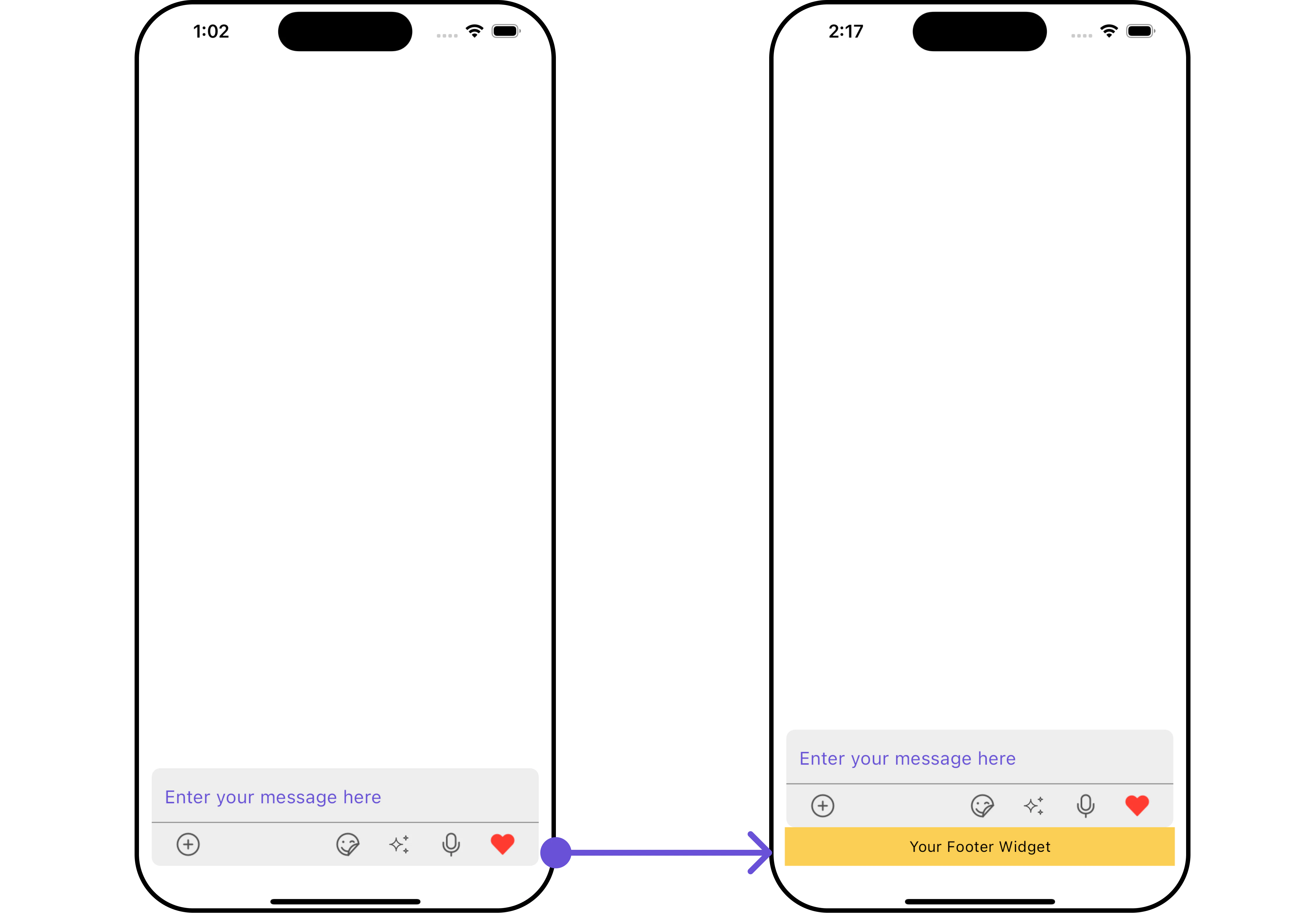 1:02

Enter your message here

2:17

Enter your message here

Your Footer Widget