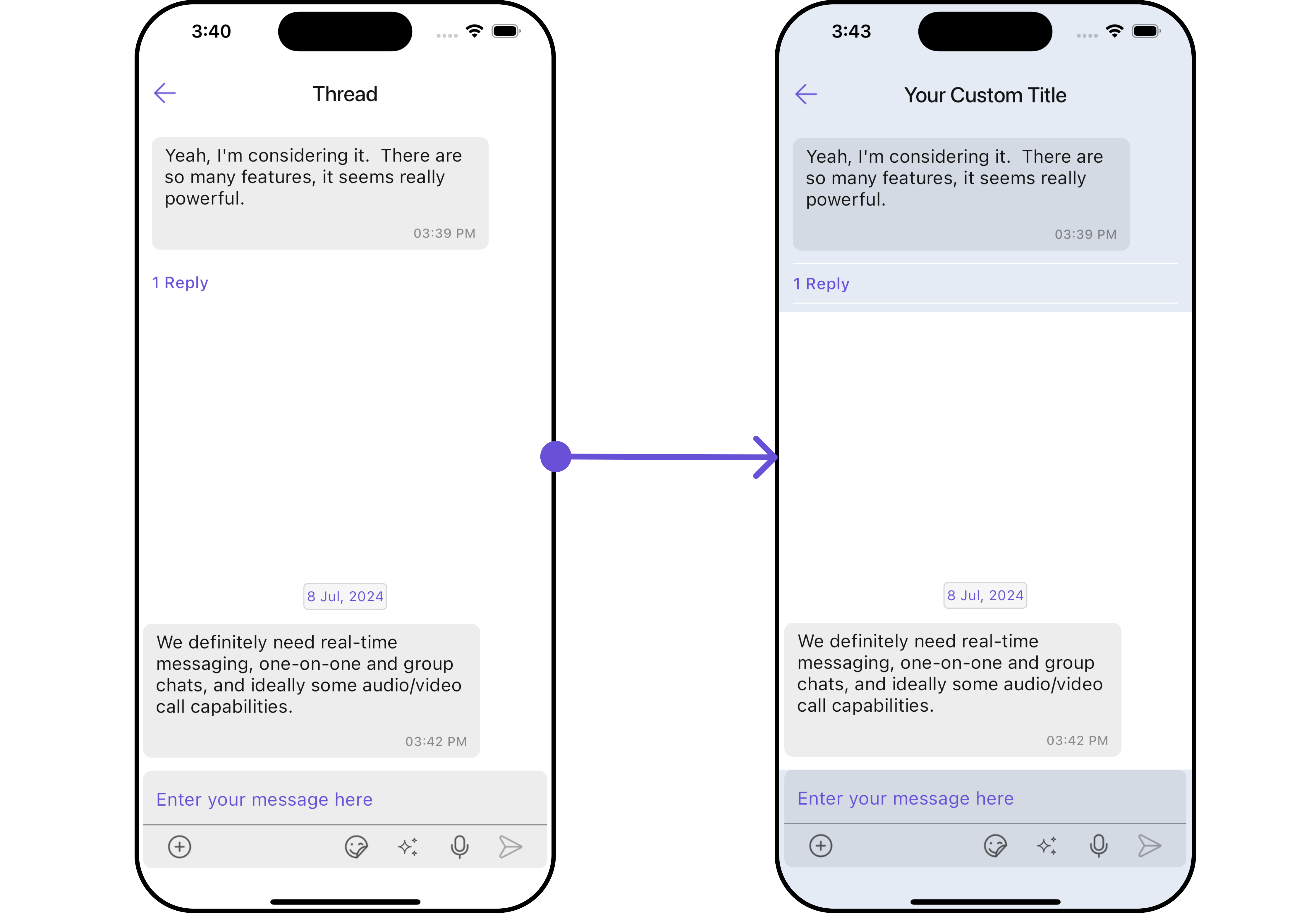 3:40

Thread

Yeah, I'm considering it. There are so many features, it seems really powerful.

03:39 PM

1 Reply

8 Jul, 2024

We definitely need real-time messaging, one-on-one and group chats, and ideally some audio/video call capabilities.

03:42 PM

Enter your message here

3:43

Your Custom Title

Yeah, I'm considering it. There are so many features, it seems really powerful.

03:39 PM

1 Reply

8 Jul, 2024

We definitely need real-time messaging, one-on-one and group chats, and ideally some audio/video call capabilities.

03:42 PM

Enter your message here