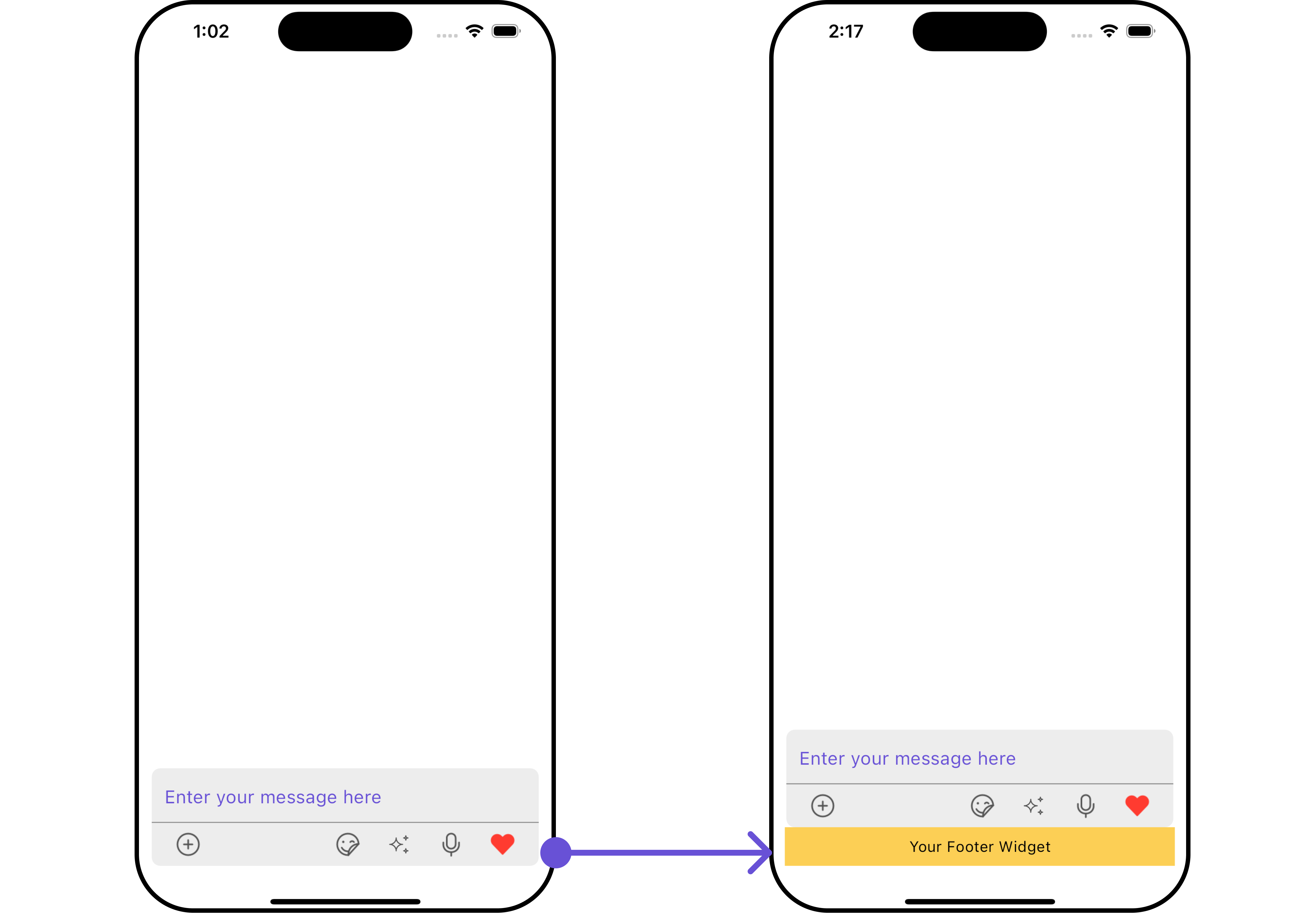 1:02

Enter your message here

2:17

Enter your message here

Your Footer Widget