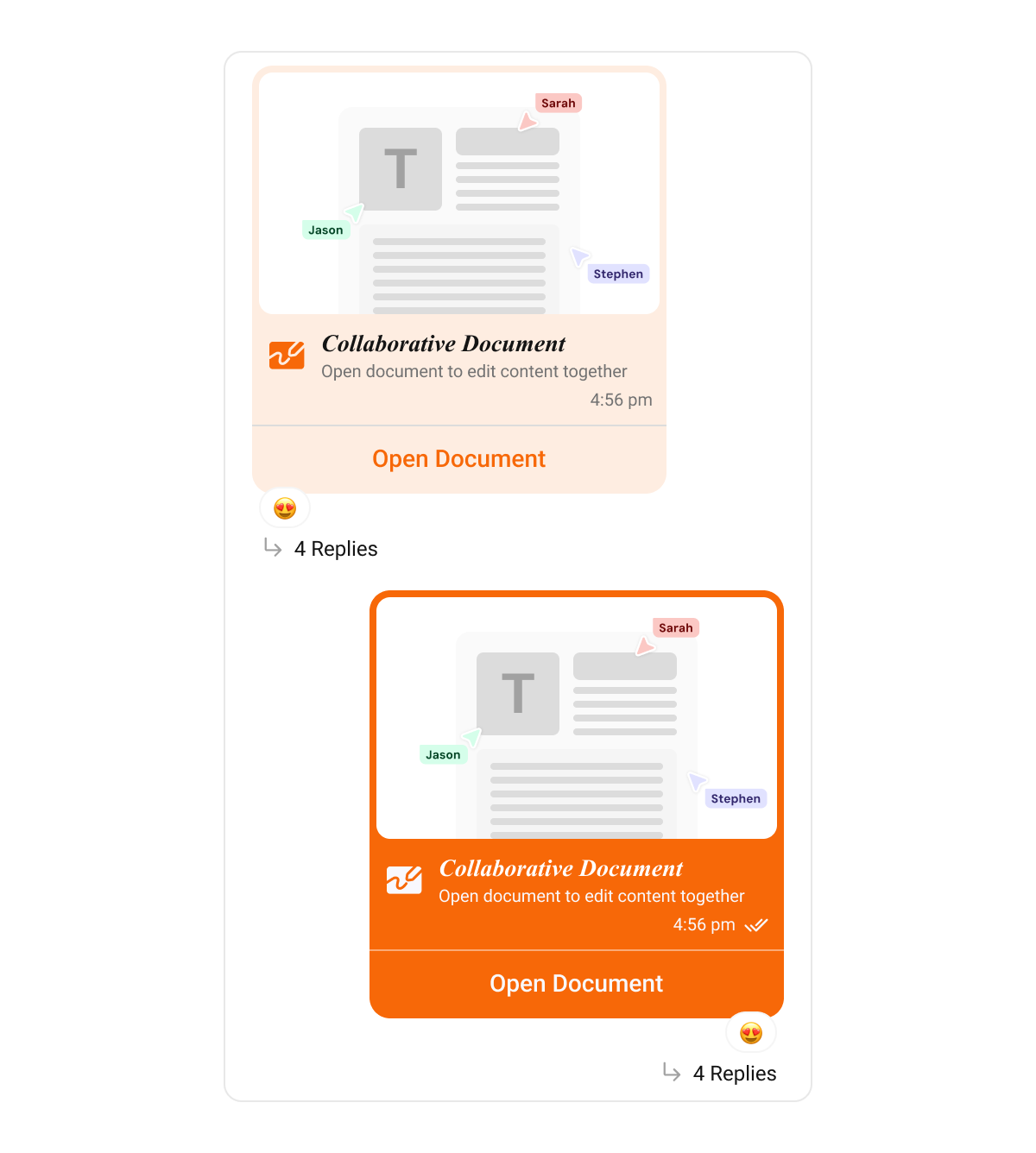 Sarah

T

Jason

Stephen

Collaborative Document
Open document to edit content together
4:56 pm

Open Document

😍

4 Replies

Sarah

T

Jason

Stephen

Collaborative Document
Open document to edit content together
4:56 pm

Open Document

😍

4 Replies