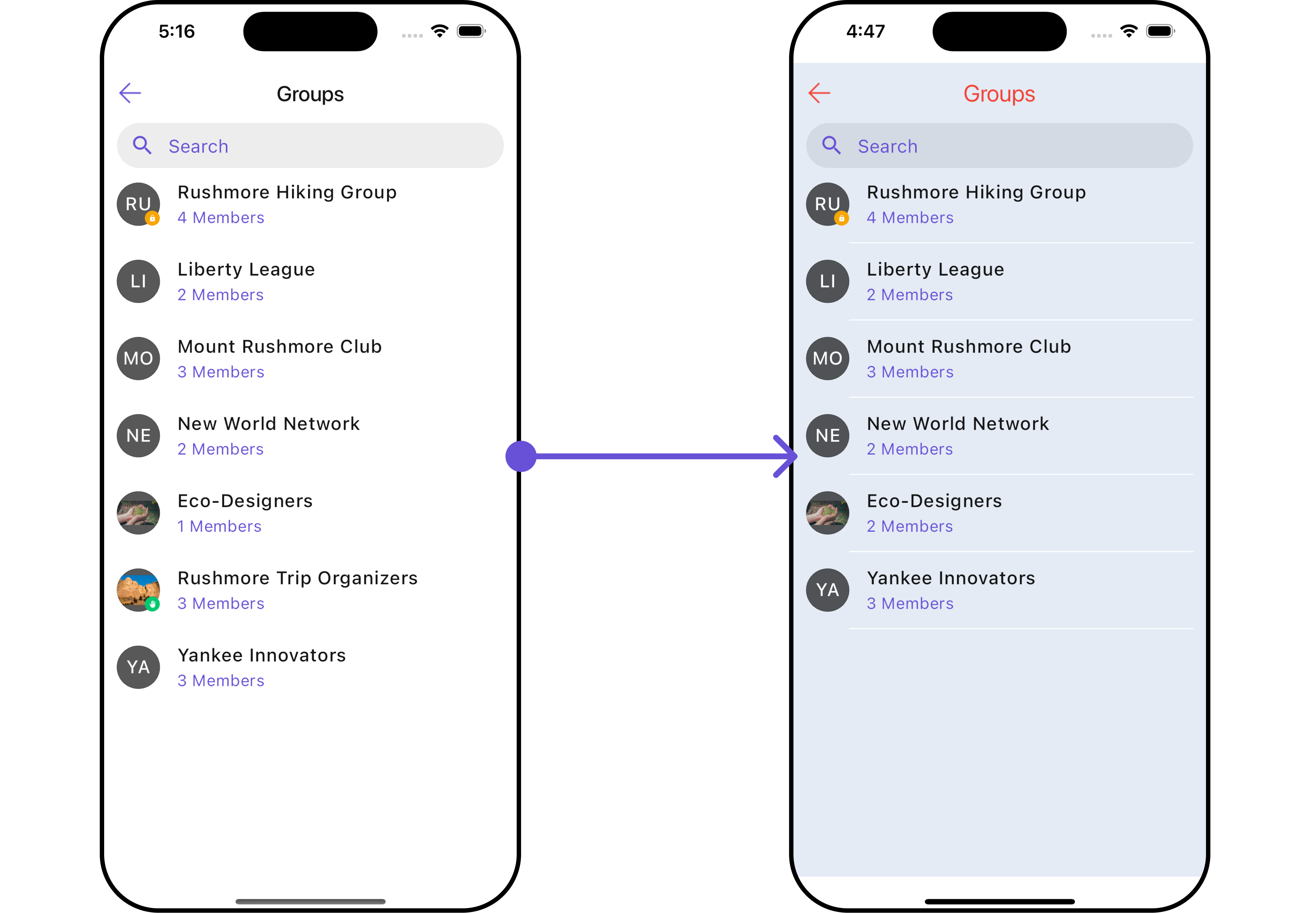 5:16

Groups

Search

RU Rushmore Hiking Group
4 Members

LI Liberty League
2 Members

MO Mount Rushmore Club
3 Members

NE New World Network
2 Members

Eco-Designers
1 Members

Rushmore Trip Organizers
3 Members

YA Yankee Innovators
3 Members

4:47

Groups

Search

RU Rushmore Hiking Group
4 Members

LI Liberty League
2 Members

MO Mount Rushmore Club
3 Members

NE New World Network
2 Members

Eco-Designers
2 Members

YA Yankee Innovators
3 Members