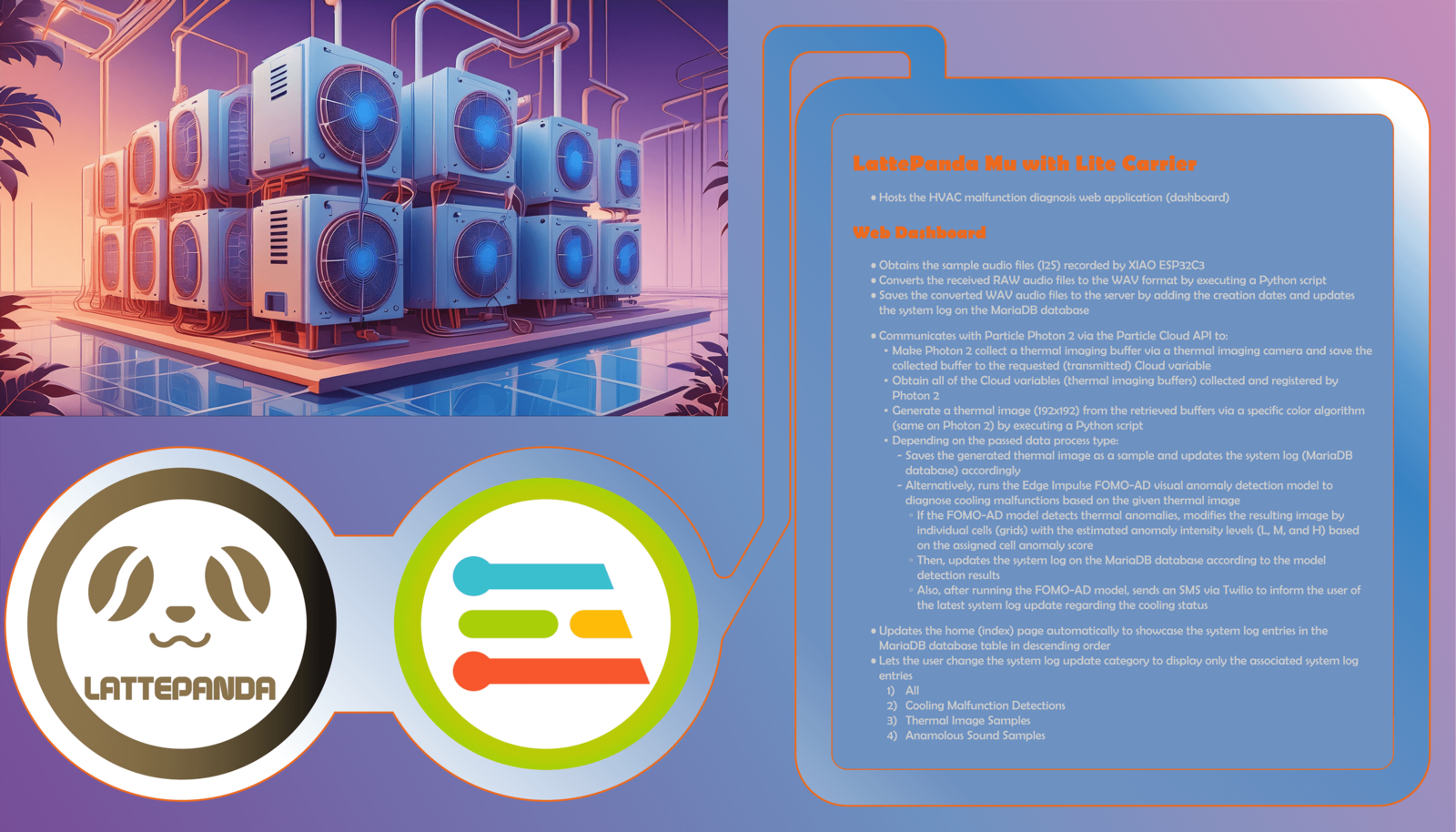 LATTEPANDA

LattePanda Mu with Lite Carrier

• Hosts the HVAC malfunction diagnosis web application (dashboard)

Web Dashboard

• Obtains the sample audio files (I2S) recorded by XIAO ESP32C3
• Converts the received RAW audio files to the WAV format by executing a Python script
• Saves the converted WAV audio files to the server by adding the creation dates and updates the system log on the MariaDB database

• Communicates with Particle Photon 2 via the Particle Cloud API to:
• Make Photon 2 collect a thermal imaging buffer via a thermal imaging camera and save the collected buffer to the requested (transmitted) Cloud variable
• Obtain all of the Cloud variables (thermal imaging buffers) collected and registered by Photon 2
• Generate a thermal image (192x192) from the retrieved buffers via a specific color algorithm (same on Photon 2) by executing a Python script
• Depending on the passed data process type:
- Saves the generated thermal image as a sample and updates the system log (MariaDB database) accordingly
- Alternatively, runs the Edge Impulse FOMO-AD visual anomaly detection model to diagnose cooling malfunctions based on the given thermal image
◦ If the FOMO-AD model detects thermal anomalies, modifies the resulting image by individual cells (grids) with the estimated anomaly intensity levels (L, M, and H) based on the assigned cell anomaly score
◦ Then, updates the system log on the MariaDB database according to the model detection results
◦ Also, after running the FOMO-AD model, sends an SMS via Twilio to inform the user of the latest system log update regarding the cooling status

• Updates the home (index) page automatically to showcase the system log entries in the MariaDB database table in descending order
• Lets the user change the system log update category to display only the associated system log entries
1) All
2) Cooling Malfunction Detections
3) Thermal Image Samples
4) Anamolous Sound Samples