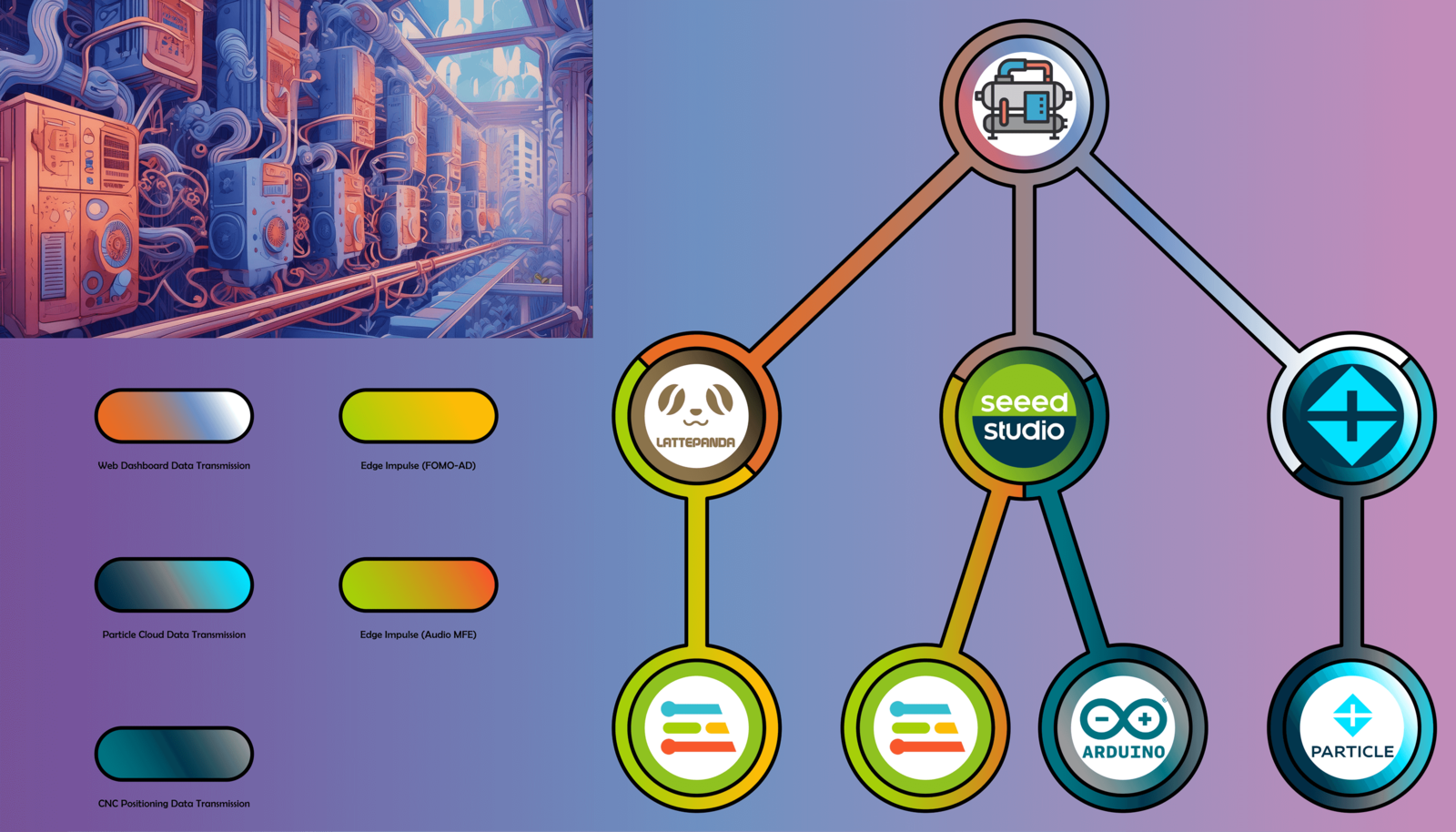 Web Dashboard Data Transmission

Edge Impulse (FOMO-AD)

Particle Cloud Data Transmission

Edge Impulse (Audio MFE)

CNC Positioning Data Transmission

LATTEPANDA

seeed studio

ARDUINO

PARTICLE