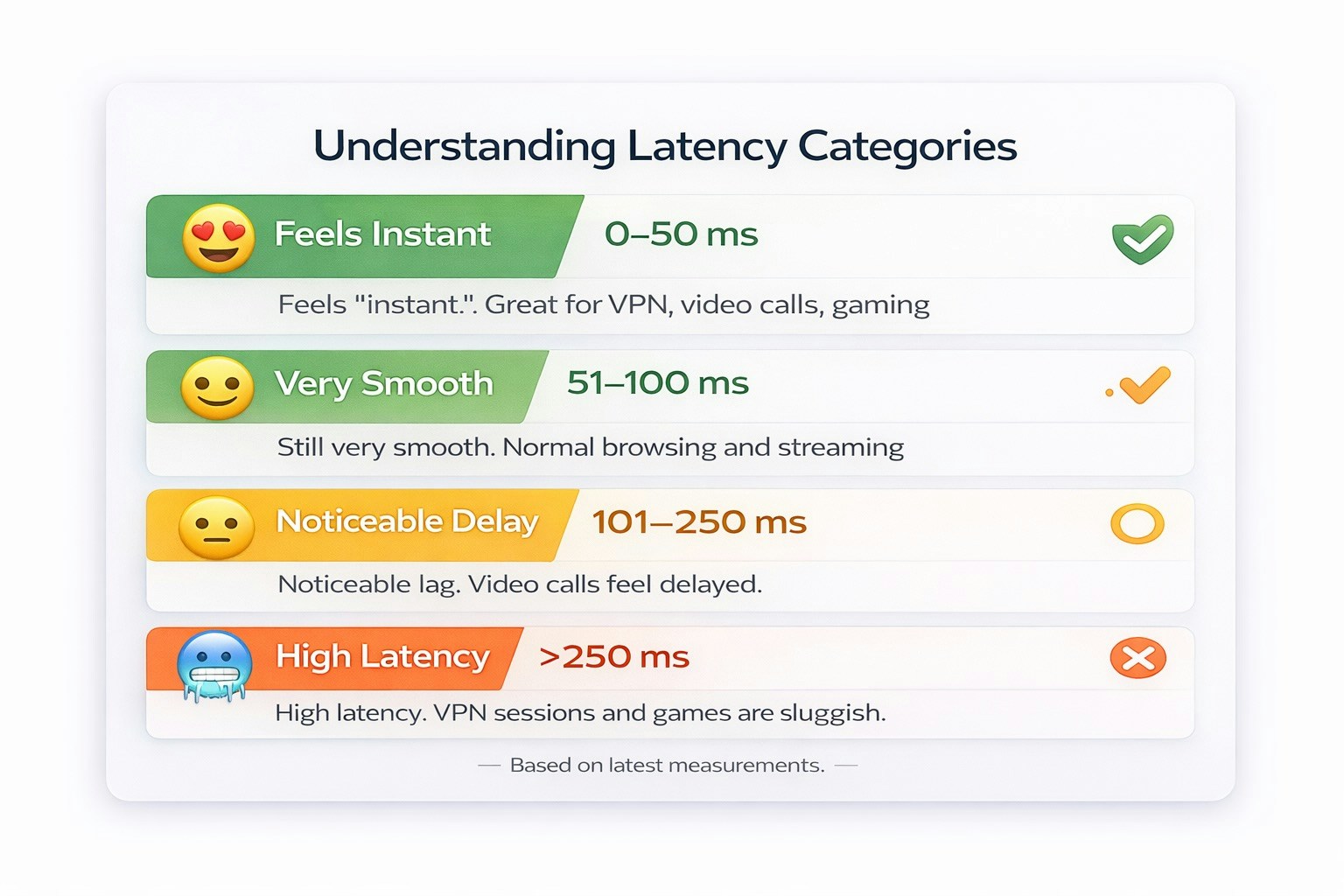 Understanding Latency Categories

Feels Instant 0–50 ms

Feels "instant.". Great for VPN, video calls, gaming

Very Smooth 51–100 ms

Still very smooth. Normal browsing and streaming

Noticeable Delay 101–250 ms

Noticeable lag. Video calls feel delayed.

High Latency >250 ms

High latency. VPN sessions and games are sluggish.

— Based on latest measurements. —