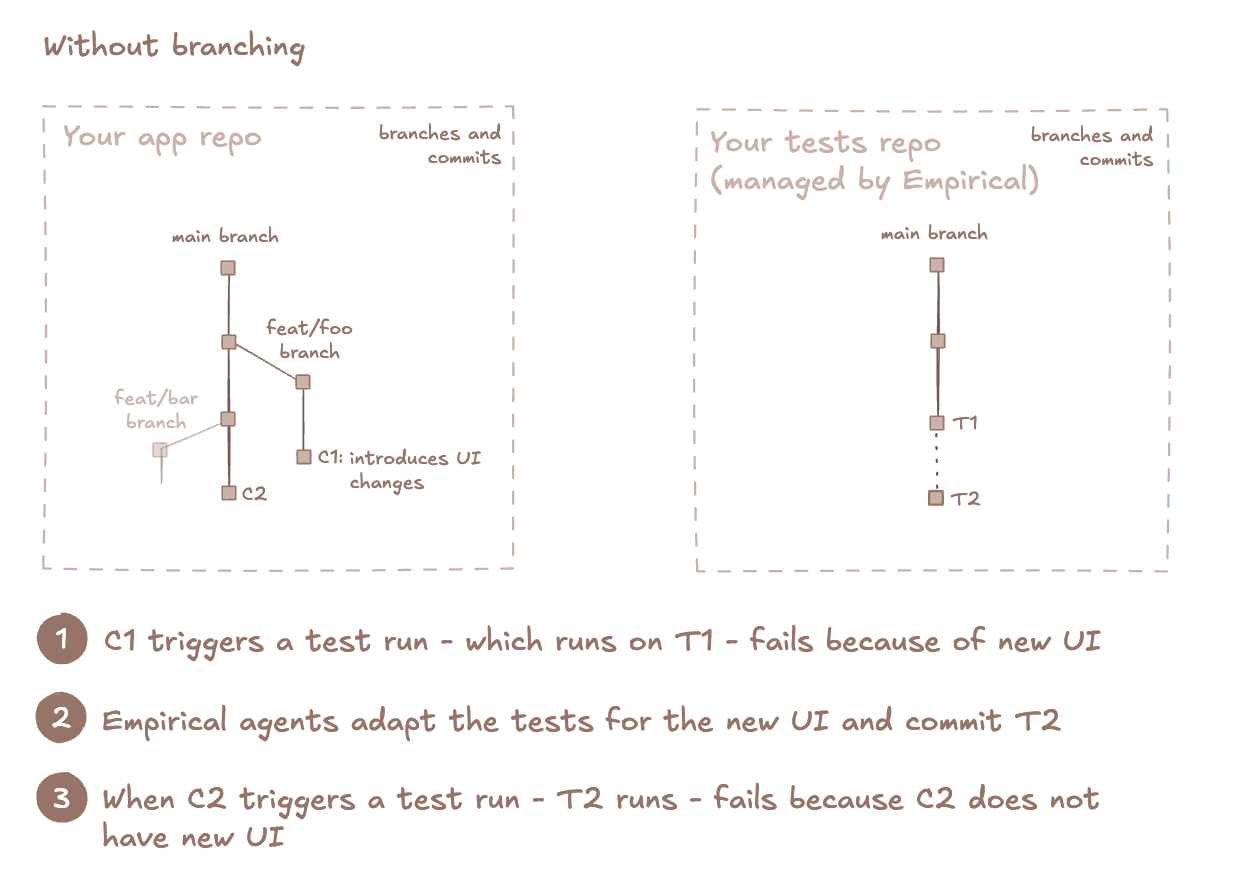 Without branching

Your app repo

branches and commits

main branch

feat/foo branch

feat/bar branch

C1: introduces UI changes

C2

Your tests repo (managed by Empirical)

branches and commits

main branch

T1

T2

1 C1 triggers a test run - which runs on T1 - fails because of new UI

2 Empirical agents adapt the tests for the new UI and commit T2

3 When C2 triggers a test run - T2 runs - fails because C2 does not have new UI