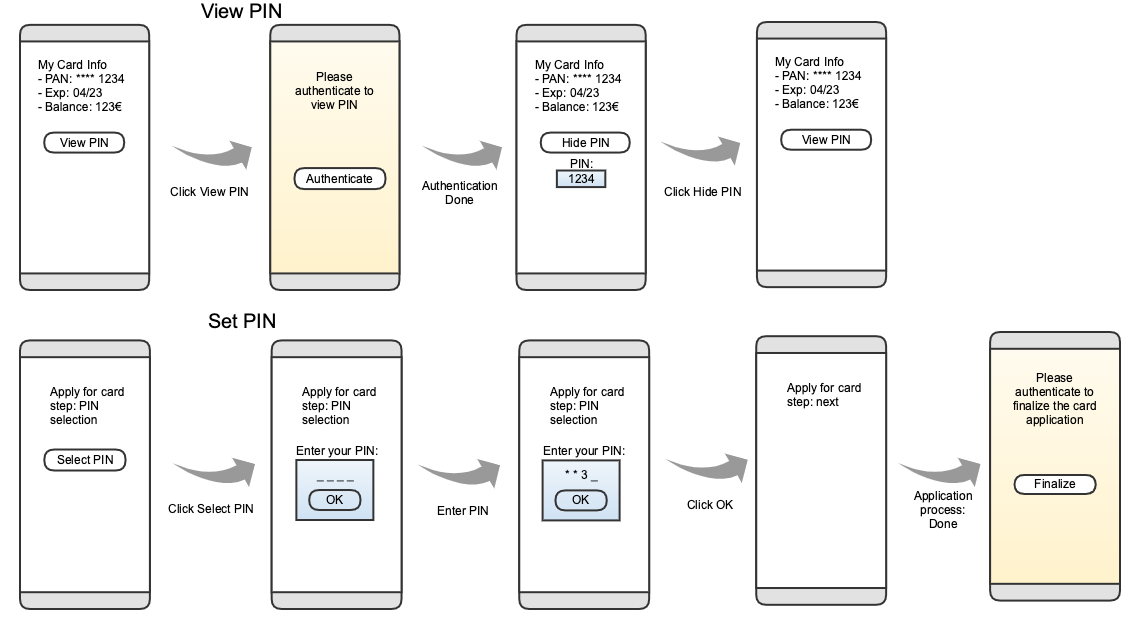 View PIN

My Card Info
- PAN: **** 1234
- Exp: 04/23
- Balance: 123€

View PIN

Click View PIN

Please authenticate to view PIN

Authenticate

Authentication Done

My Card Info
- PAN: **** 1234
- Exp: 04/23
- Balance: 123€

Hide PIN

PIN:
1234

Click Hide PIN

My Card Info
- PAN: **** 1234
- Exp: 04/23
- Balance: 123€

View PIN

Set PIN

Apply for card step: PIN selection

Select PIN

Click Select PIN

Apply for card step: PIN selection

Enter your PIN:
_ _ _ _
OK

Enter PIN

Apply for card step: PIN selection

Enter your PIN:
* * 3 _
OK

Click OK

Apply for card step: next

Application process: Done

Please authenticate to finalize the card application

Finalize