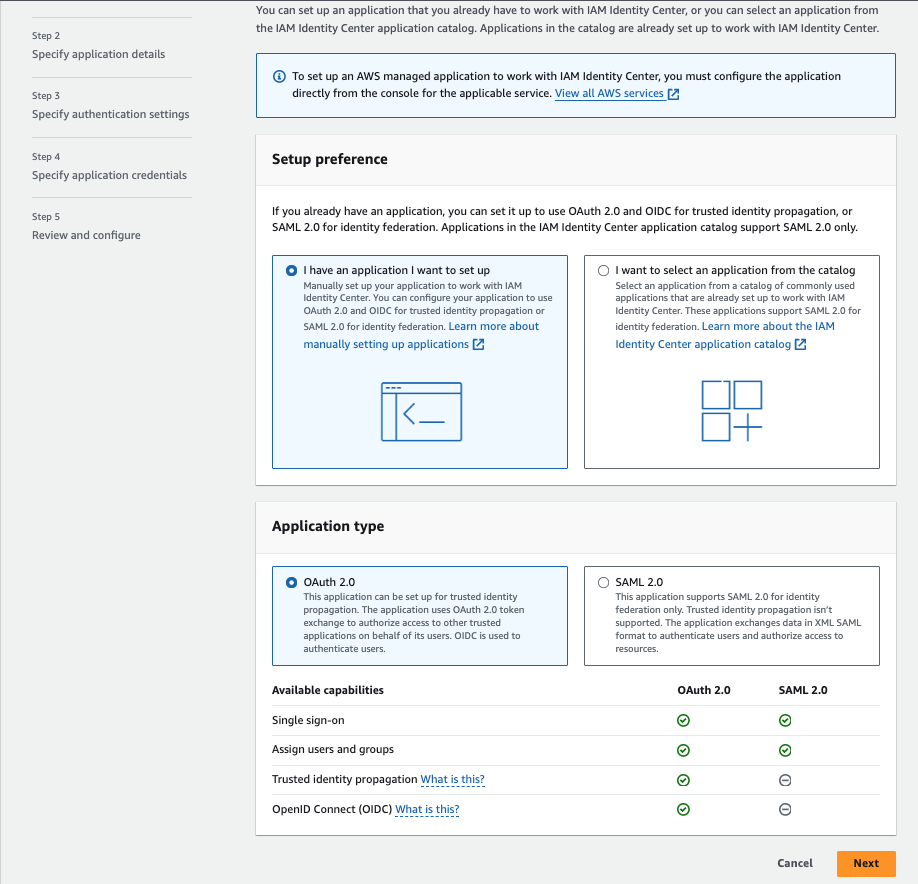 Step 2
Specify application details

Step 3
Specify authentication settings

Step 4
Specify application credentials

Step 5
Review and configure

You can set up an application that you already have to work with IAM Identity Center, or you can select an application from the IAM Identity Center application catalog. Applications in the catalog are already set up to work with IAM Identity Center.

To set up an AWS managed application to work with IAM Identity Center, you must configure the application directly from the console for the applicable service. View all AWS services

Setup preference

If you already have an application, you can set it up to use OAuth 2.0 and OIDC for trusted identity propagation, or SAML 2.0 for identity federation. Applications in the IAM Identity Center application catalog support SAML 2.0 only.

I have an application I want to set up
Manually set up your application to work with IAM Identity Center. You can configure your application to use OAuth 2.0 and OIDC for trusted identity propagation or SAML 2.0 for identity federation. Learn more about manually setting up applications

I want to select an application from the catalog
Select an application from a catalog of commonly used applications that are already set up to work with IAM Identity Center. These applications support SAML 2.0 for identity federation. Learn more about the IAM Identity Center application catalog

Application type

OAuth 2.0
This application can be set up for trusted identity propagation. The application uses OAuth 2.0 token exchange to authorize access to other trusted applications on behalf of its users. OIDC is used to authenticate users.

SAML 2.0
This application supports SAML 2.0 for identity federation only. Trusted identity propagation isn't supported. The application exchanges data in XML SAML format to authenticate users and authorize access to resources.

| Available capabilities | OAuth 2.0 | SAML 2.0 |
|---|---|---|
| Single sign-on | | |
| Assign users and groups | | |
| Trusted identity propagation What is this? | | |
| OpenID Connect (OIDC) What is this? | | |

Cancel
Next