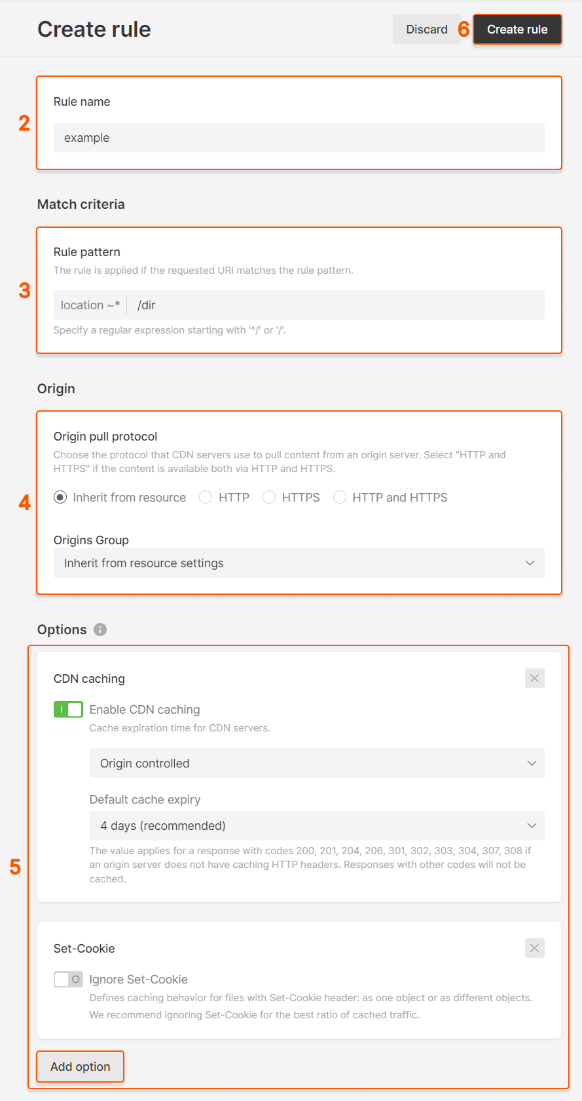 Create rule

Discard 6 Create rule

2

Rule name

example

Match criteria

3

Rule pattern

The rule is applied if the requested URI matches the rule pattern.

location ~* /dir

Specify a regular expression starting with '^/' or '/'.

Origin

4

Origin pull protocol

Choose the protocol that CDN servers use to pull content from an origin server. Select "HTTP and HTTPS" if the content is available both via HTTP and HTTPS.

Inherit from resource HTTP HTTPS HTTP and HTTPS

Origins Group

Inherit from resource settings

Options

5

CDN caching

Enable CDN caching

Cache expiration time for CDN servers.

Origin controlled

Default cache expiry

4 days (recommended)

The value applies for a response with codes 200, 201, 204, 206, 301, 302, 303, 304, 307, 308 if an origin server does not have caching HTTP headers. Responses with other codes will not be cached.

Set-Cookie

Ignore Set-Cookie

Defines caching behavior for files with Set-Cookie header: as one object or as different objects. We recommend ignoring Set-Cookie for the best ratio of cached traffic.

Add option