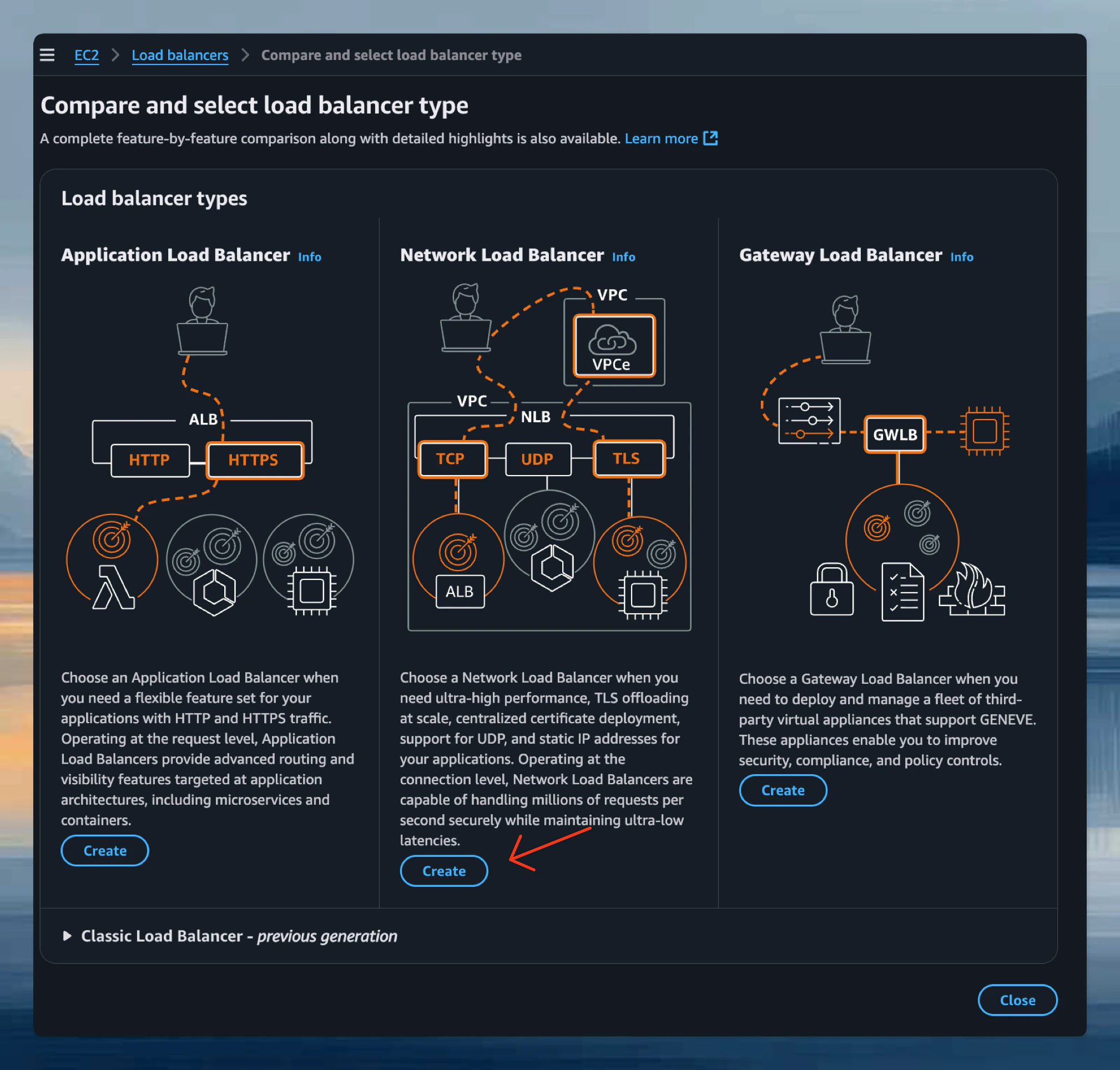 EC2 > Load balancers > Compare and select load balancer type

Compare and select load balancer type

A complete feature-by-feature comparison along with detailed highlights is also available. Learn more

Load balancer types

Application Load Balancer Info

ALB
HTTP
HTTPS

Choose an Application Load Balancer when you need a flexible feature set for your applications with HTTP and HTTPS traffic. Operating at the request level, Application Load Balancers provide advanced routing and visibility features targeted at application architectures, including microservices and containers.

Create

Network Load Balancer Info

VPC
VPCe
VPC
NLB
TCP
UDP
TLS
ALB

Choose a Network Load Balancer when you need ultra-high performance, TLS offloading at scale, centralized certificate deployment, support for UDP, and static IP addresses for your applications. Operating at the connection level, Network Load Balancers are capable of handling millions of requests per second securely while maintaining ultra-low latencies.

Create

Gateway Load Balancer Info

GWLB

Choose a Gateway Load Balancer when you need to deploy and manage a fleet of third-party virtual appliances that support GENEVE. These appliances enable you to improve security, compliance, and policy controls.

Create

Classic Load Balancer - previous generation

Close