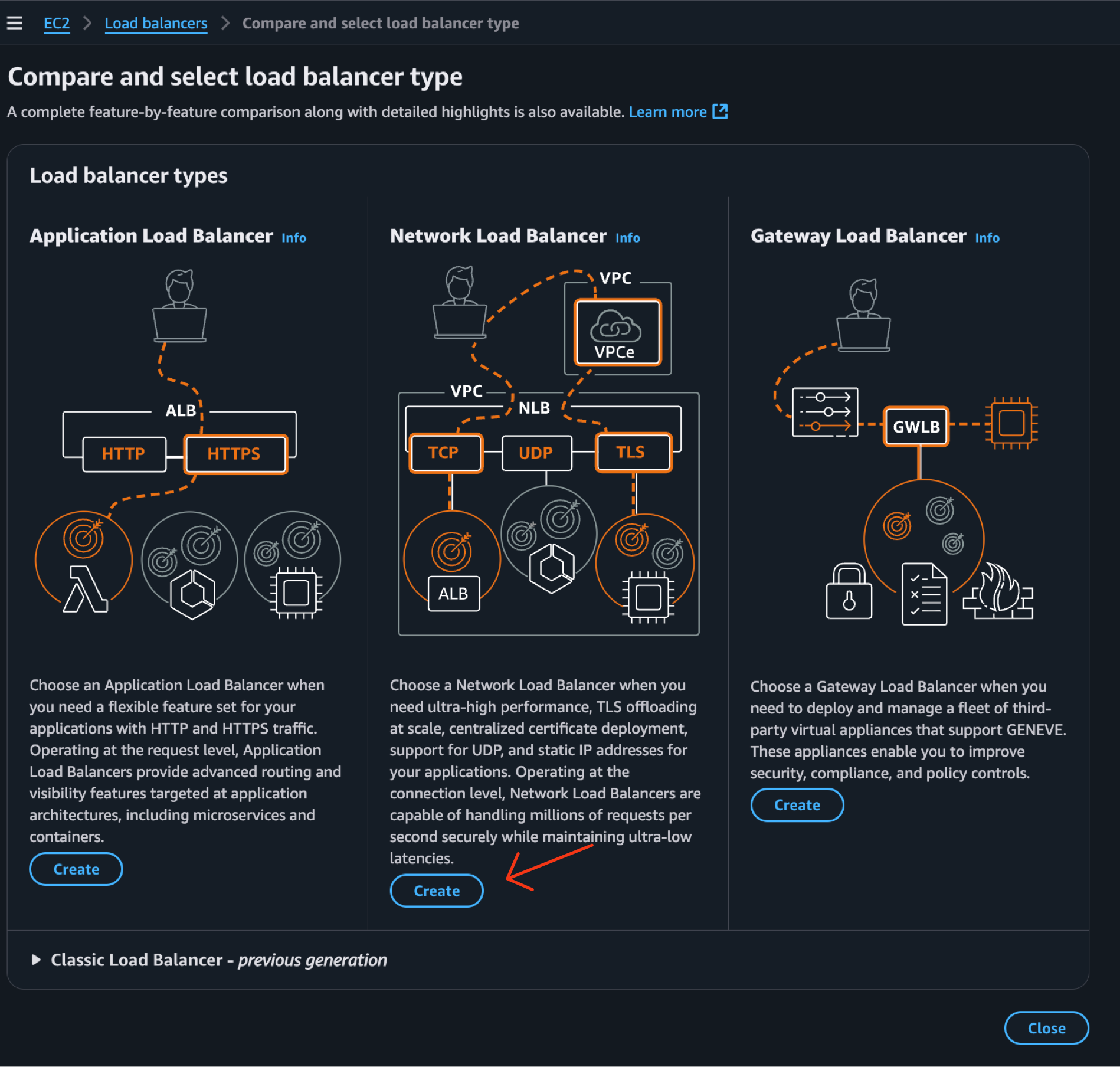 EC2 > Load balancers > Compare and select load balancer type

Compare and select load balancer type

A complete feature-by-feature comparison along with detailed highlights is also available. Learn more

Load balancer types

Application Load Balancer Info

ALB

HTTP

HTTPS

Choose an Application Load Balancer when you need a flexible feature set for your applications with HTTP and HTTPS traffic. Operating at the request level, Application Load Balancers provide advanced routing and visibility features targeted at application architectures, including microservices and containers.

Create

Network Load Balancer Info

VPC

VPCe

VPC

NLB

TCP

UDP

TLS

ALB

Choose a Network Load Balancer when you need ultra-high performance, TLS offloading at scale, centralized certificate deployment, support for UDP, and static IP addresses for your applications. Operating at the connection level, Network Load Balancers are capable of handling millions of requests per second securely while maintaining ultra-low latencies.

Create

Gateway Load Balancer Info

GWLB

Choose a Gateway Load Balancer when you need to deploy and manage a fleet of third-party virtual appliances that support GENEVE. These appliances enable you to improve security, compliance, and policy controls.

Create

Classic Load Balancer - previous generation

Close