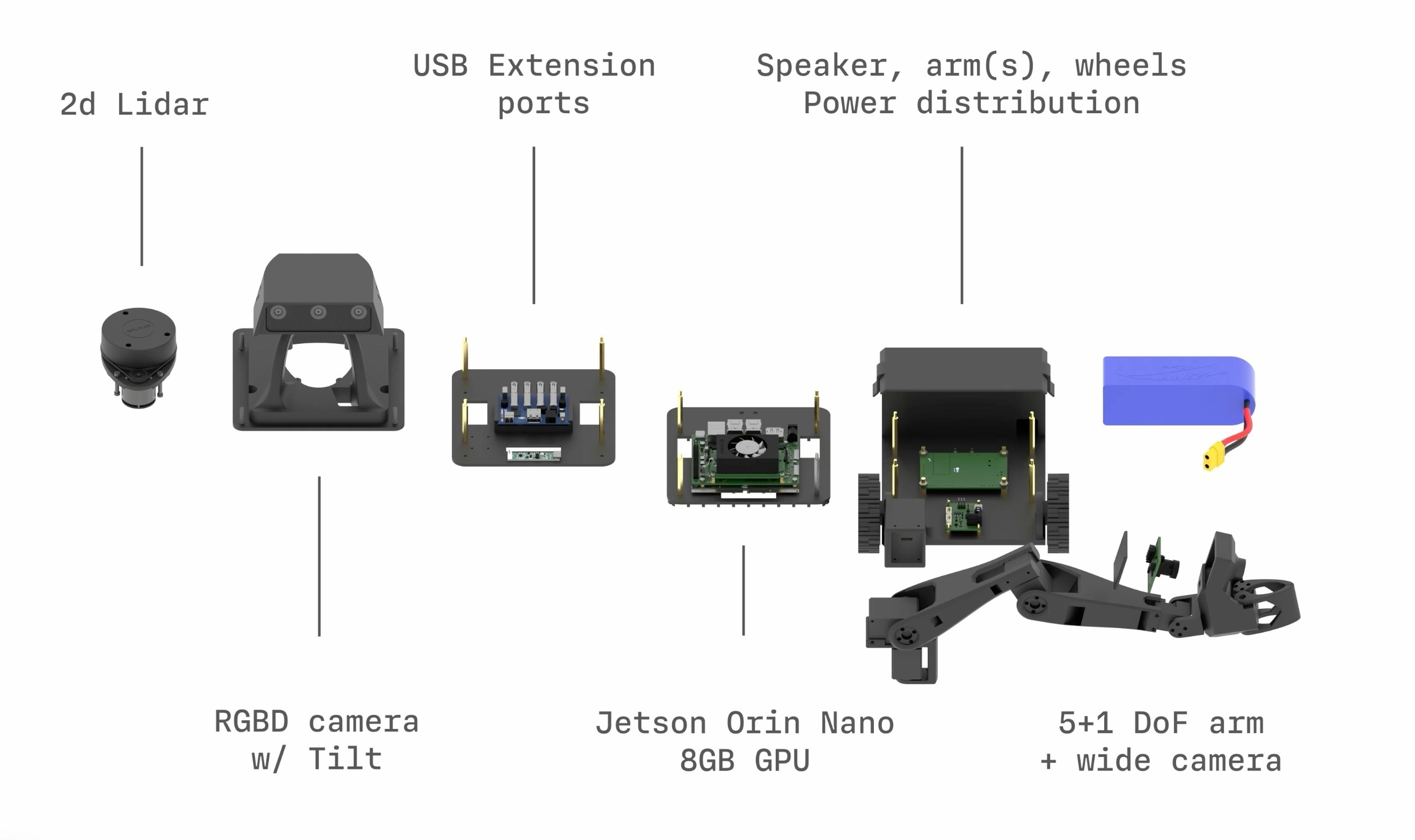 2d Lidar

USB Extension ports

Speaker, arm(s), wheels
Power distribution

RGBD camera
w/ Tilt

Jetson Orin Nano
8GB GPU

5+1 DoF arm
+ wide camera