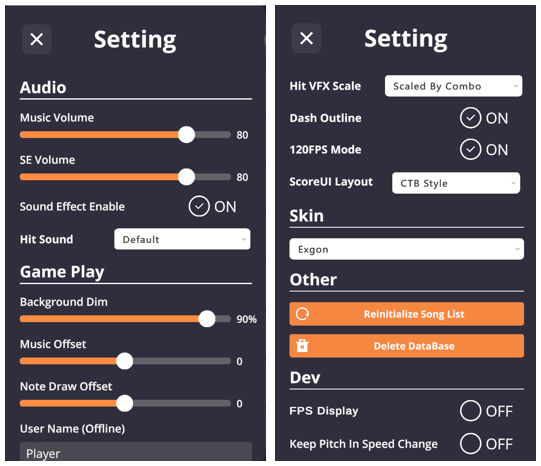 Setting

Audio

Music Volume
80

SE Volume
80

Sound Effect Enable ON

Hit Sound Default

Game Play

Background Dim
90%

Music Offset
0

Note Draw Offset
0

User Name (Offline)
Player

Setting

Hit VFX Scale Scaled By Combo

Dash Outline ON

120FPS Mode ON

ScoreUI Layout CTB Style

Skin

Exgon

Other

Reinitialize Song List

Delete DataBase

Dev

FPS Display OFF

Keep Pitch In Speed Change OFF