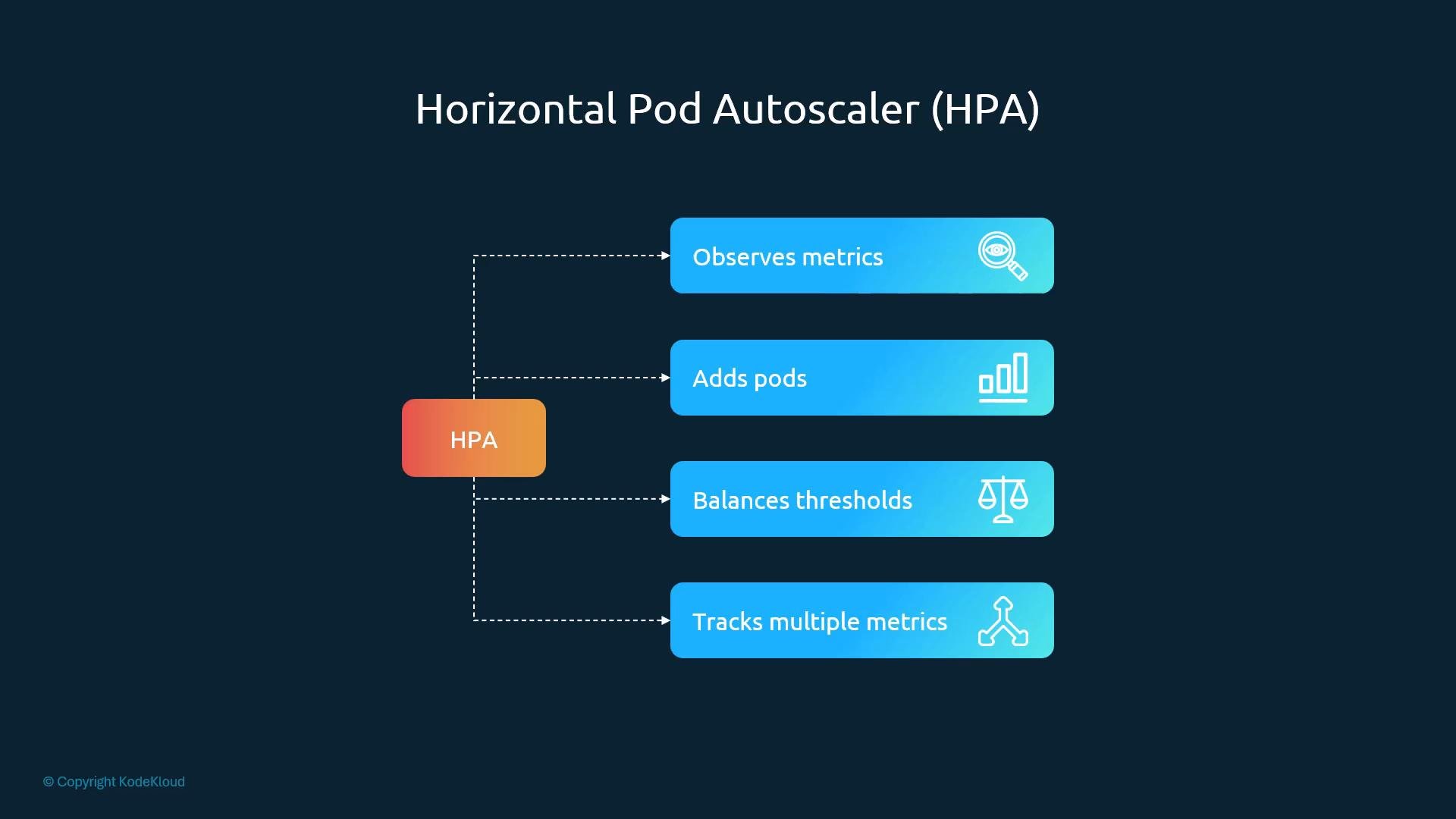 Horizontal Pod Autoscaler (HPA)

HPA

Observes metrics

Adds pods

Balances thresholds

Tracks multiple metrics

© Copyright KodeKloud