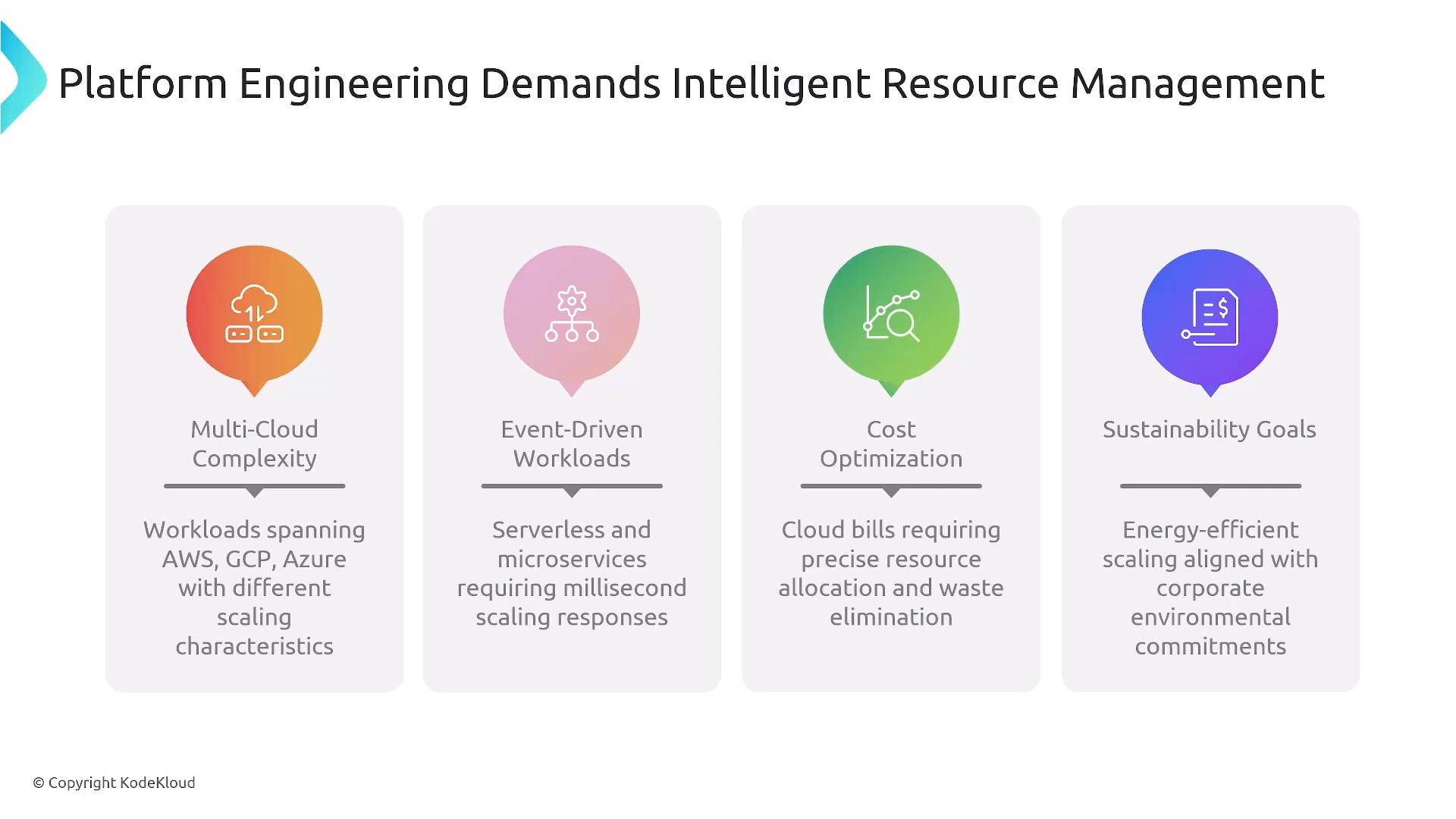 Platform Engineering Demands Intelligent Resource Management

Multi-Cloud Complexity

Workloads spanning AWS, GCP, Azure with different scaling characteristics

Event-Driven Workloads

Serverless and microservices requiring millisecond scaling responses

Cost Optimization

Cloud bills requiring precise resource allocation and waste elimination

Sustainability Goals

Energy-efficient scaling aligned with corporate environmental commitments

© Copyright KodeKloud