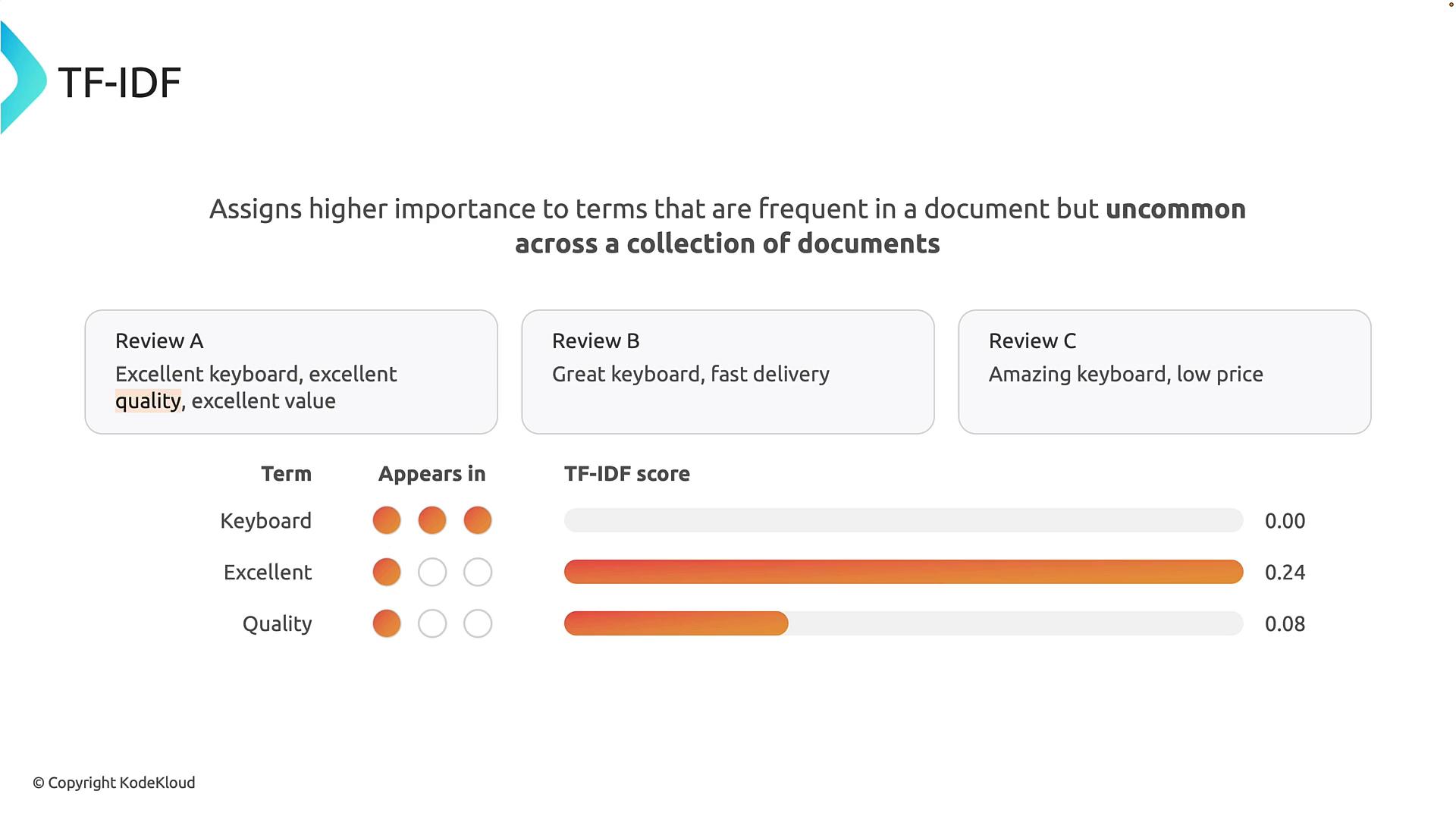 TF-IDF

Assigns higher importance to terms that are frequent in a document but uncommon across a collection of documents

Review A
Excellent keyboard, excellent quality, excellent value

Review B
Great keyboard, fast delivery

Review C
Amazing keyboard, low price

| Term | Appears in | TF-IDF score |
|---|---|---|
| Keyboard | | 0.00 |
| Excellent | | 0.24 |
| Quality | | 0.08 |

© Copyright KodeKloud