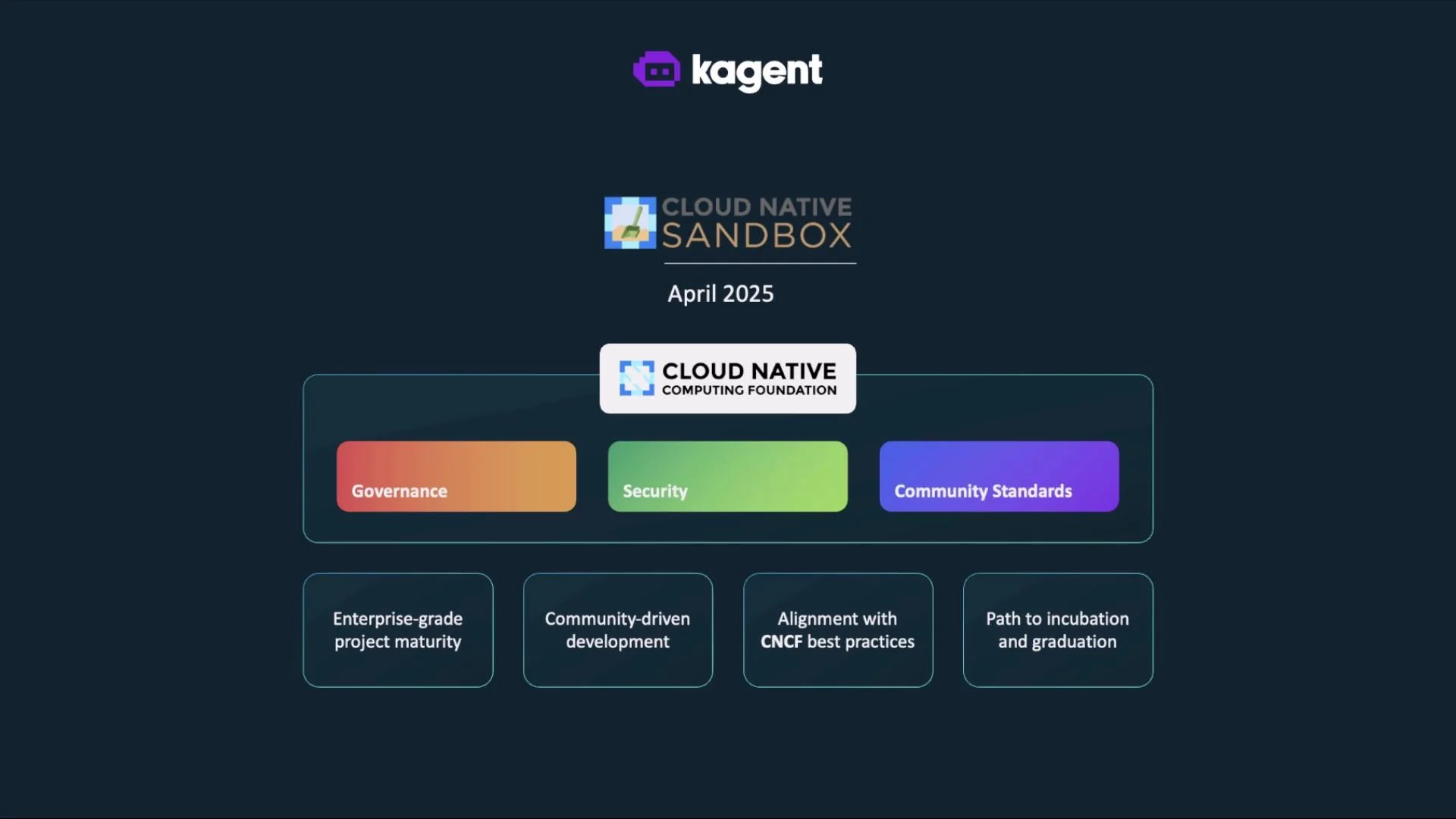 kagent

CLOUD NATIVE
SANDBOX

April 2025

CLOUD NATIVE
COMPUTING FOUNDATION

Governance

Security

Community Standards

Enterprise-grade project maturity

Community-driven development

Alignment with CNCF best practices

Path to incubation and graduation