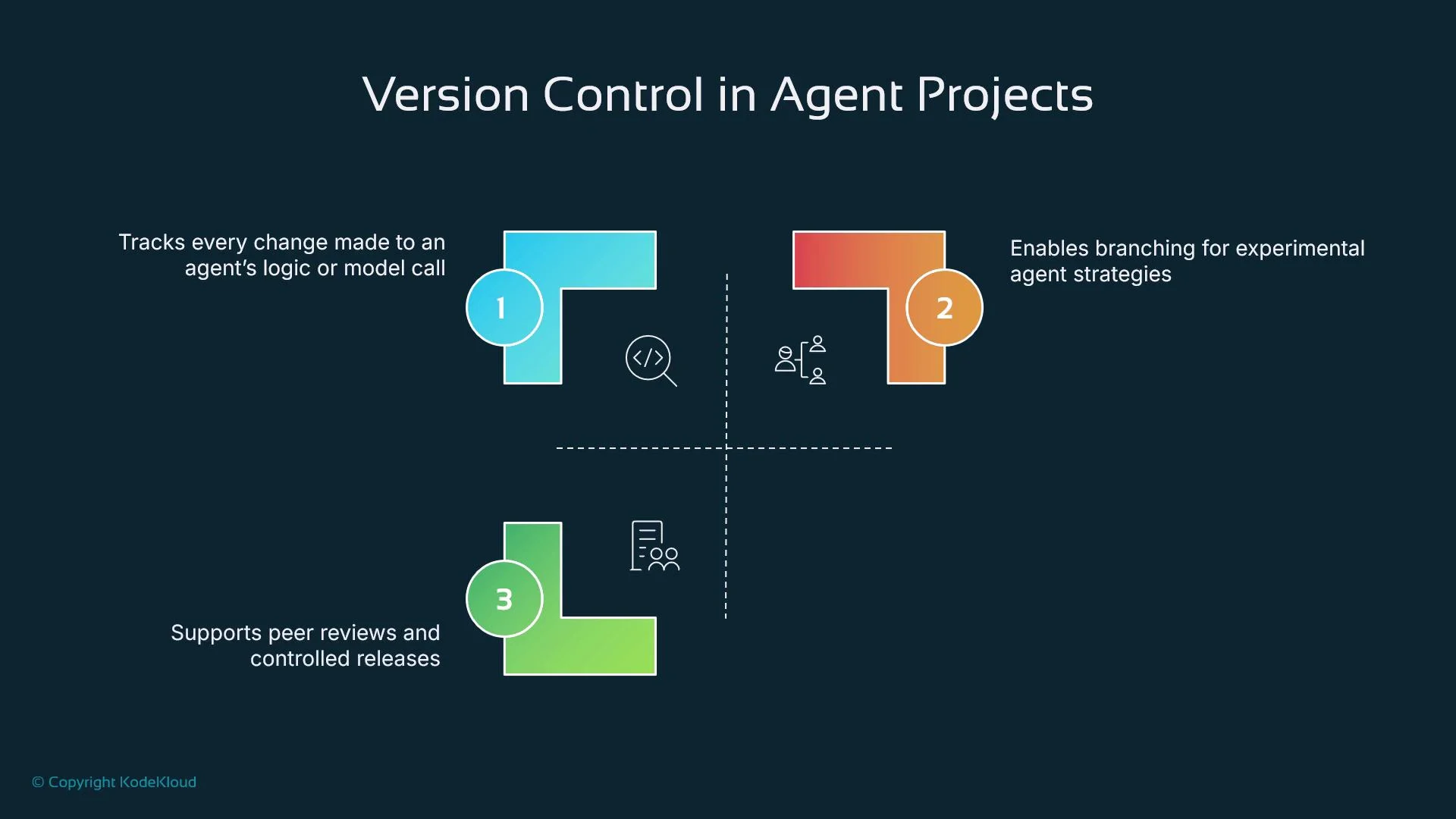 Version Control in Agent Projects

Tracks every change made to an agent's logic or model call

1

2

Enables branching for experimental agent strategies

3

Supports peer reviews and controlled releases

© Copyright KodeKloud