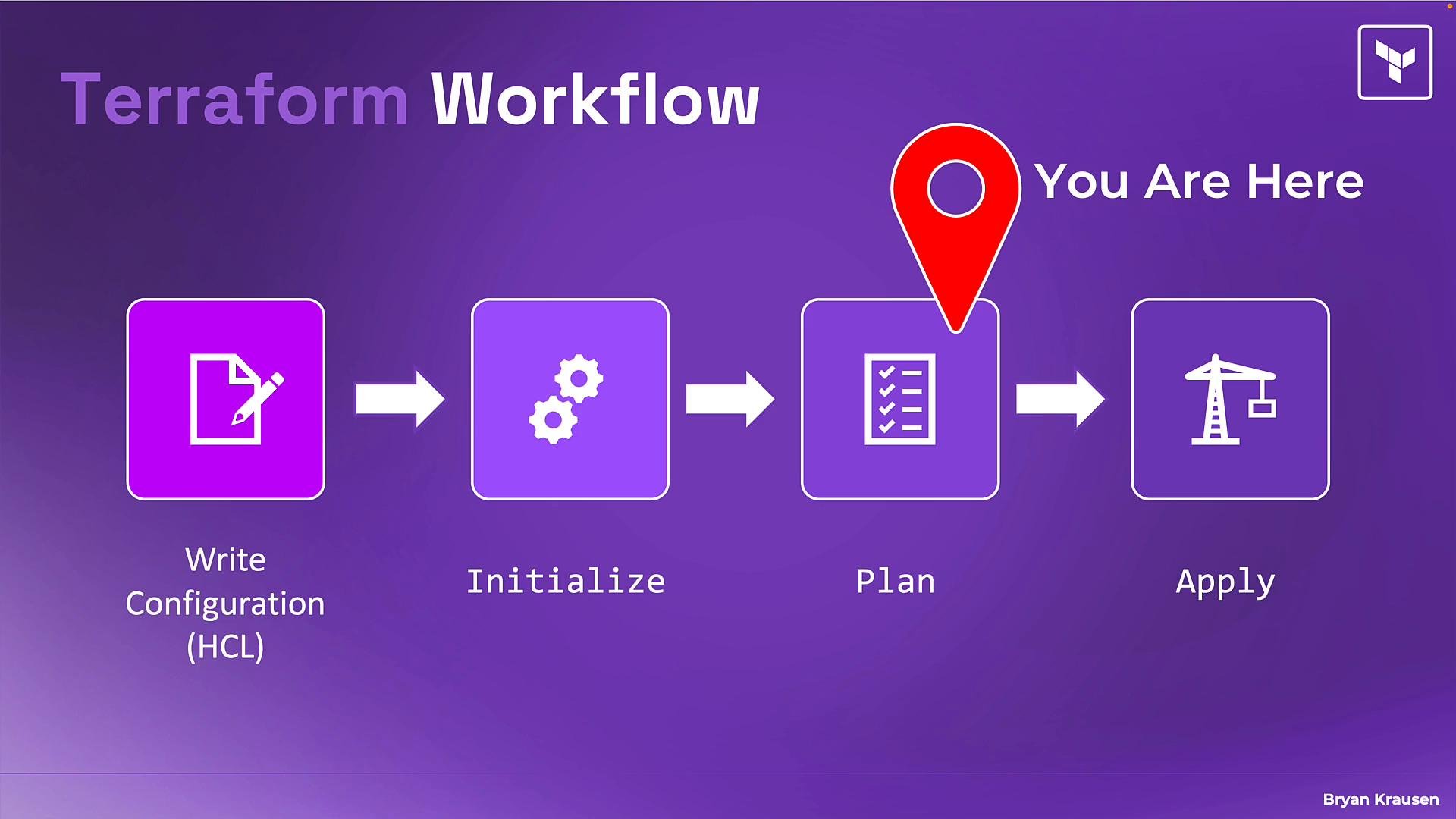 Terraform Workflow

You Are Here

Write Configuration (HCL)

Initialize

Plan

Apply

Bryan Krausen