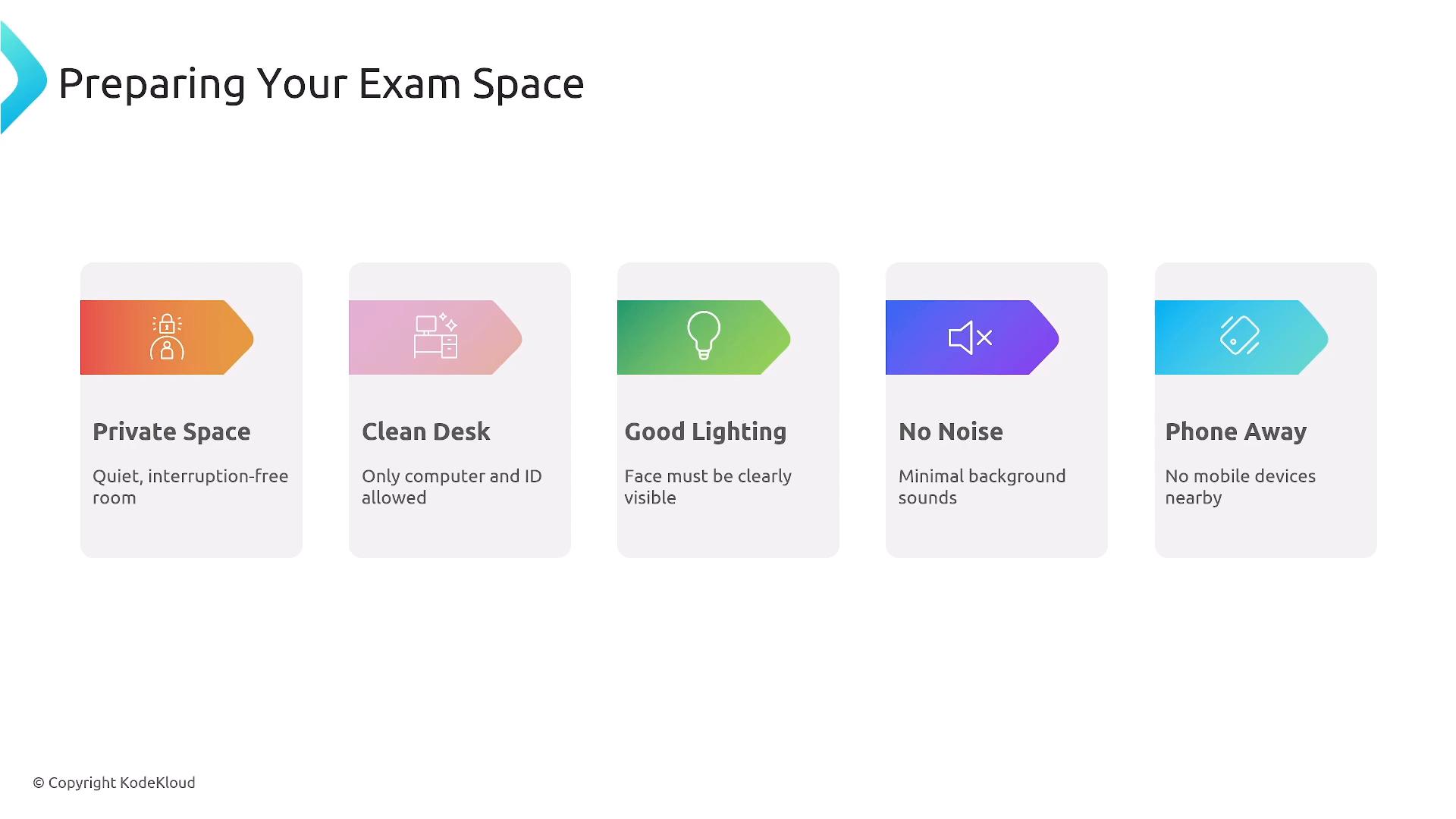 Preparing Your Exam Space

Private Space

Quiet, interruption-free room

Clean Desk

Only computer and ID allowed

Good Lighting

Face must be clearly visible

No Noise

Minimal background sounds

Phone Away

No mobile devices nearby

© Copyright KodeKloud