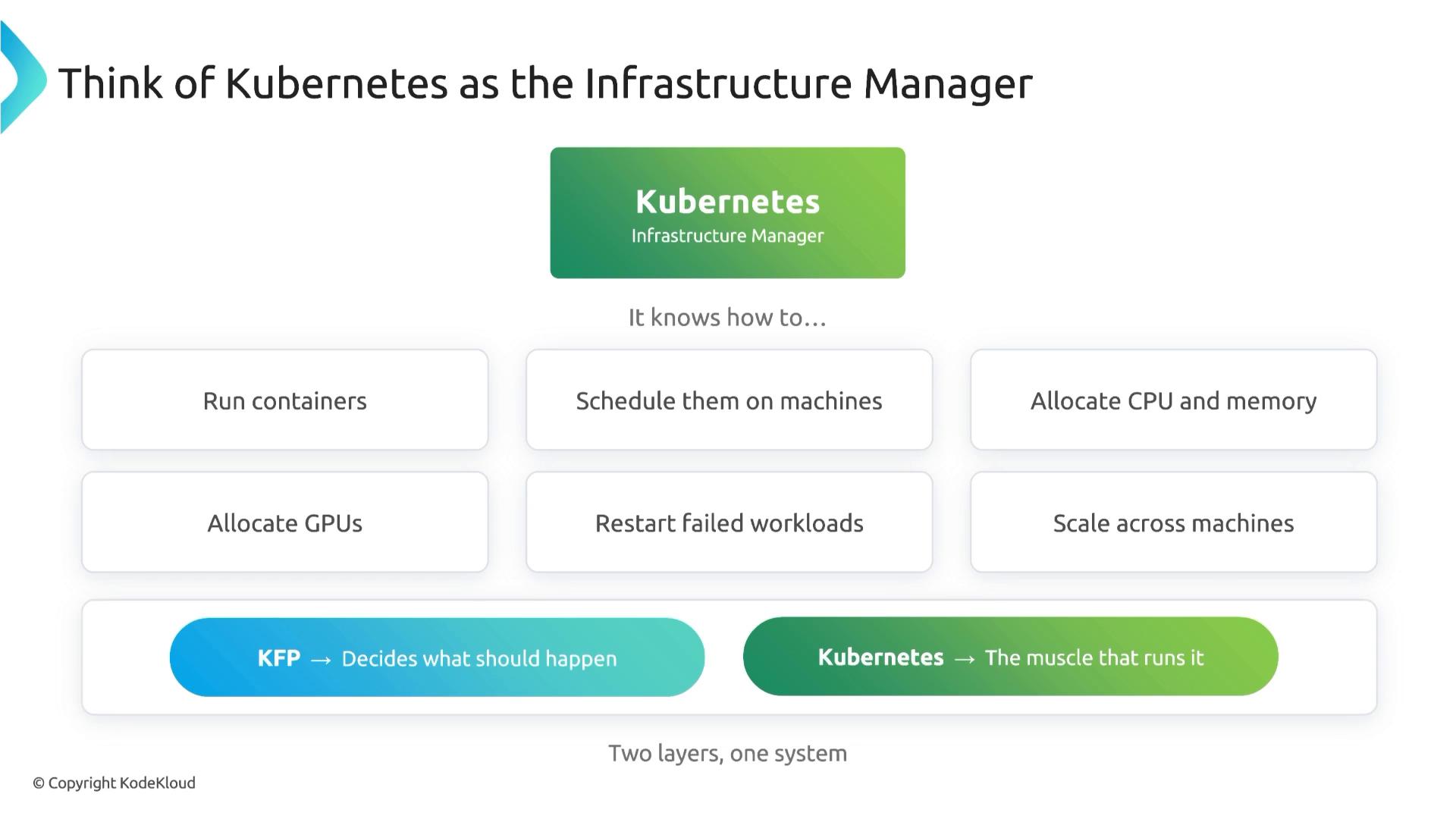 Think of Kubernetes as the Infrastructure Manager

Kubernetes
Infrastructure Manager

It knows how to…

Run containers

Schedule them on machines

Allocate CPU and memory

Allocate GPUs

Restart failed workloads

Scale across machines

KFP → Decides what should happen

Kubernetes → The muscle that runs it

Two layers, one system

© Copyright KodeKloud