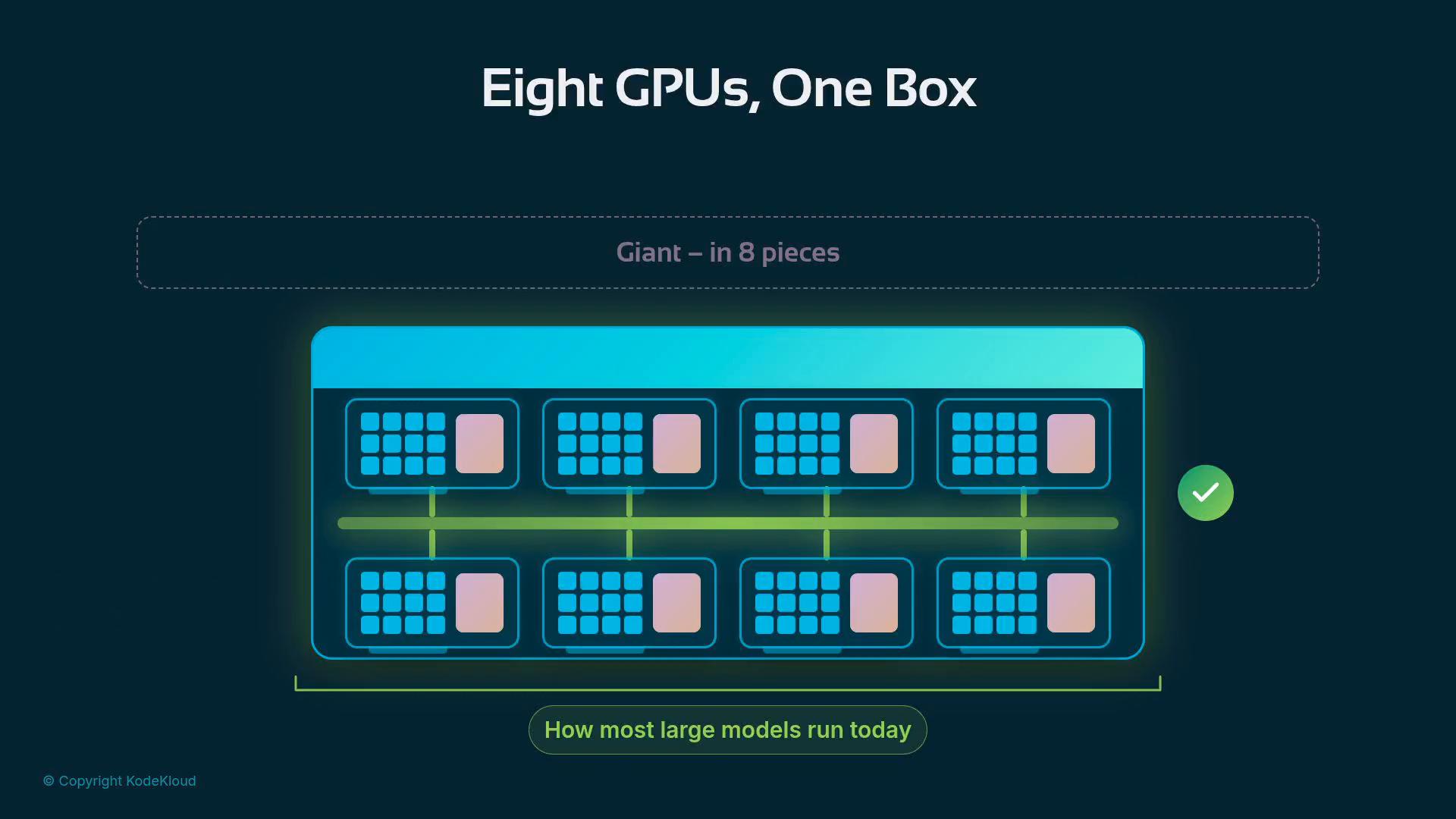 Eight GPUs, One Box

Giant – in 8 pieces

How most large models run today

© Copyright KodeKloud