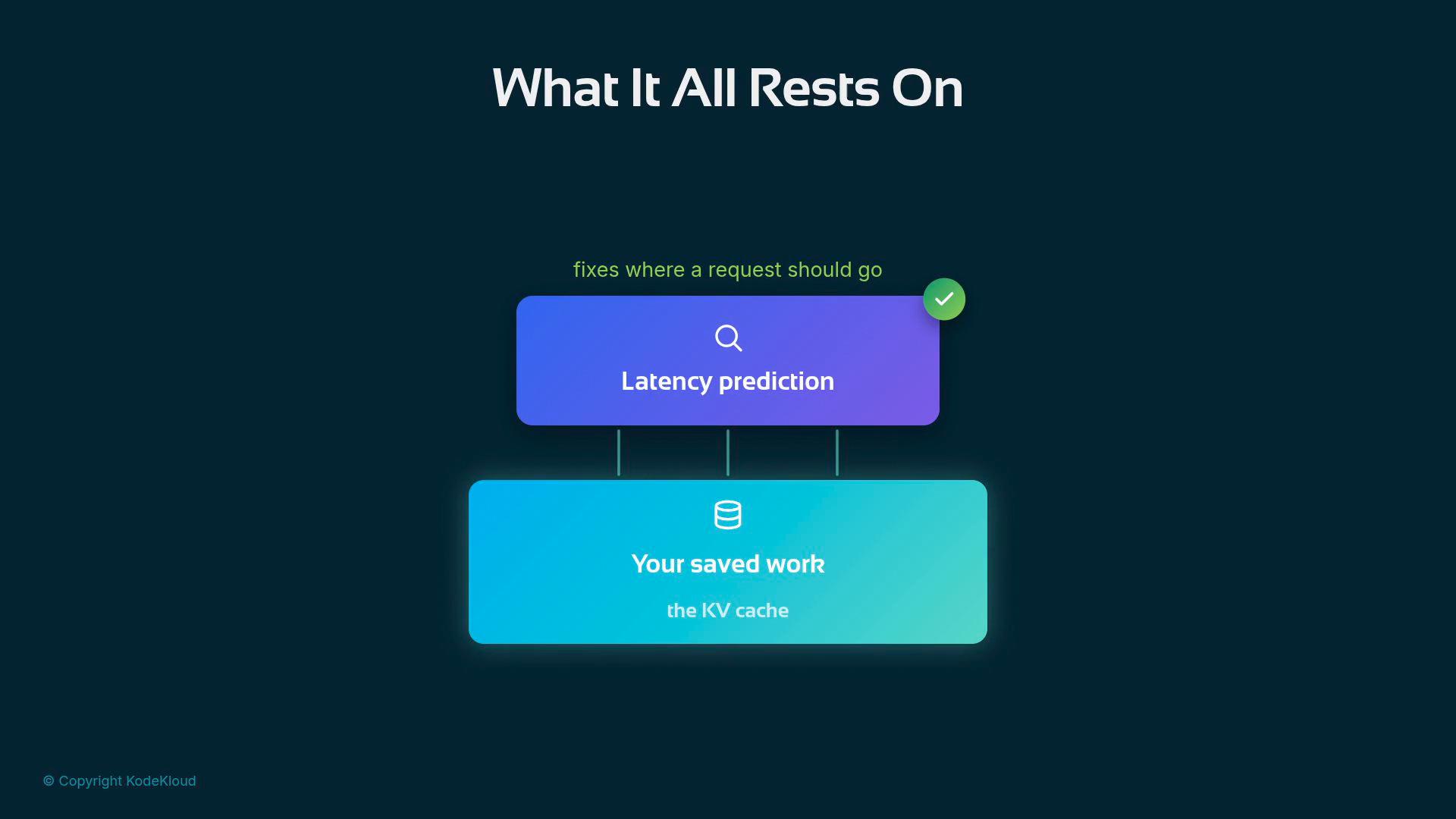 What It All Rests On

fixes where a request should go

Latency prediction

Your saved work

the KV cache

© Copyright KodeKloud