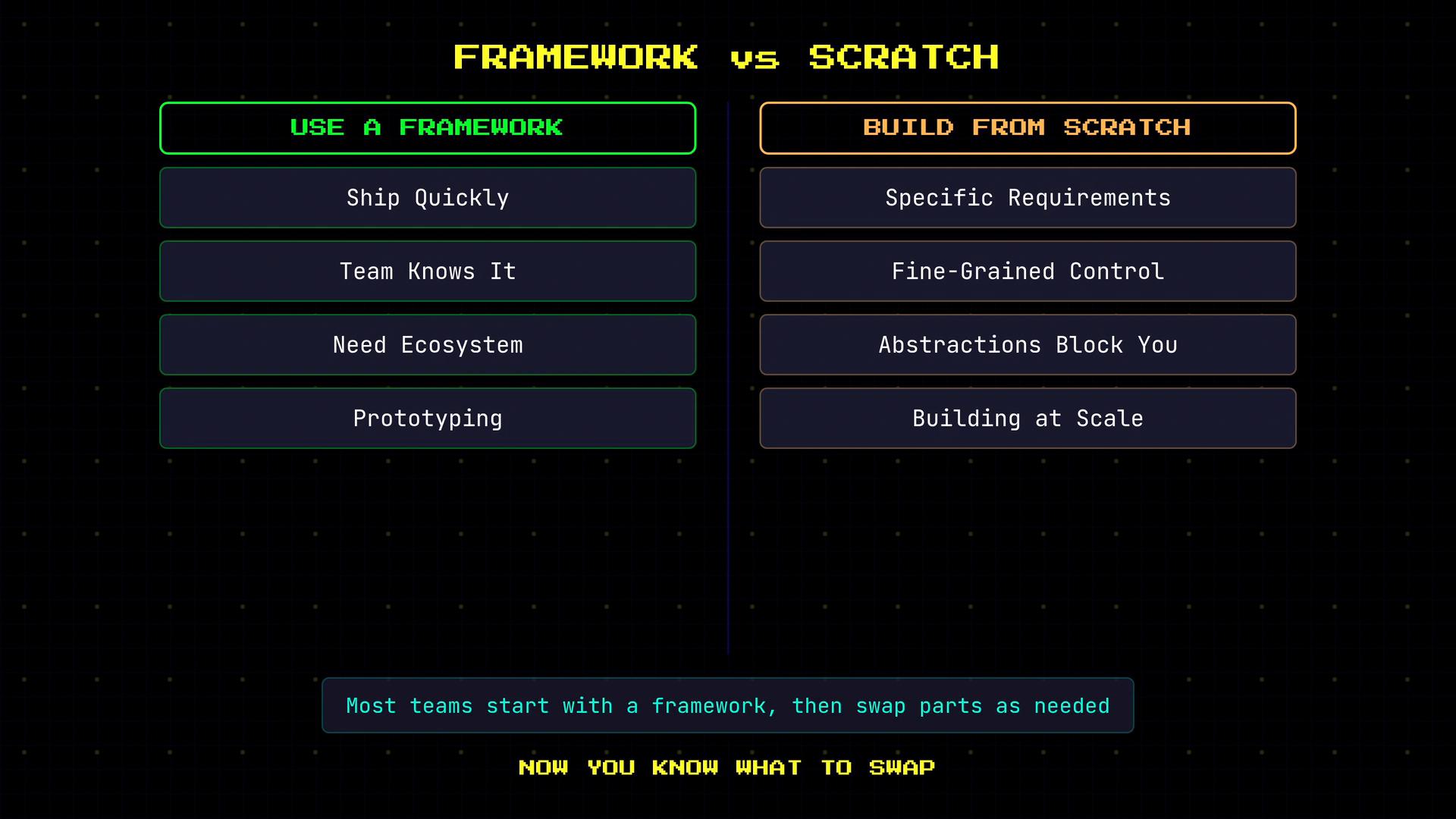 FRAMEWORK vs SCRATCH

USE A FRAMEWORK

Ship Quickly

Team Knows It

Need Ecosystem

Prototyping

BUILD FROM SCRATCH

Specific Requirements

Fine-Grained Control

Abstractions Block You

Building at Scale

Most teams start with a framework, then swap parts as needed

NOW YOU KNOW WHAT TO SWAP