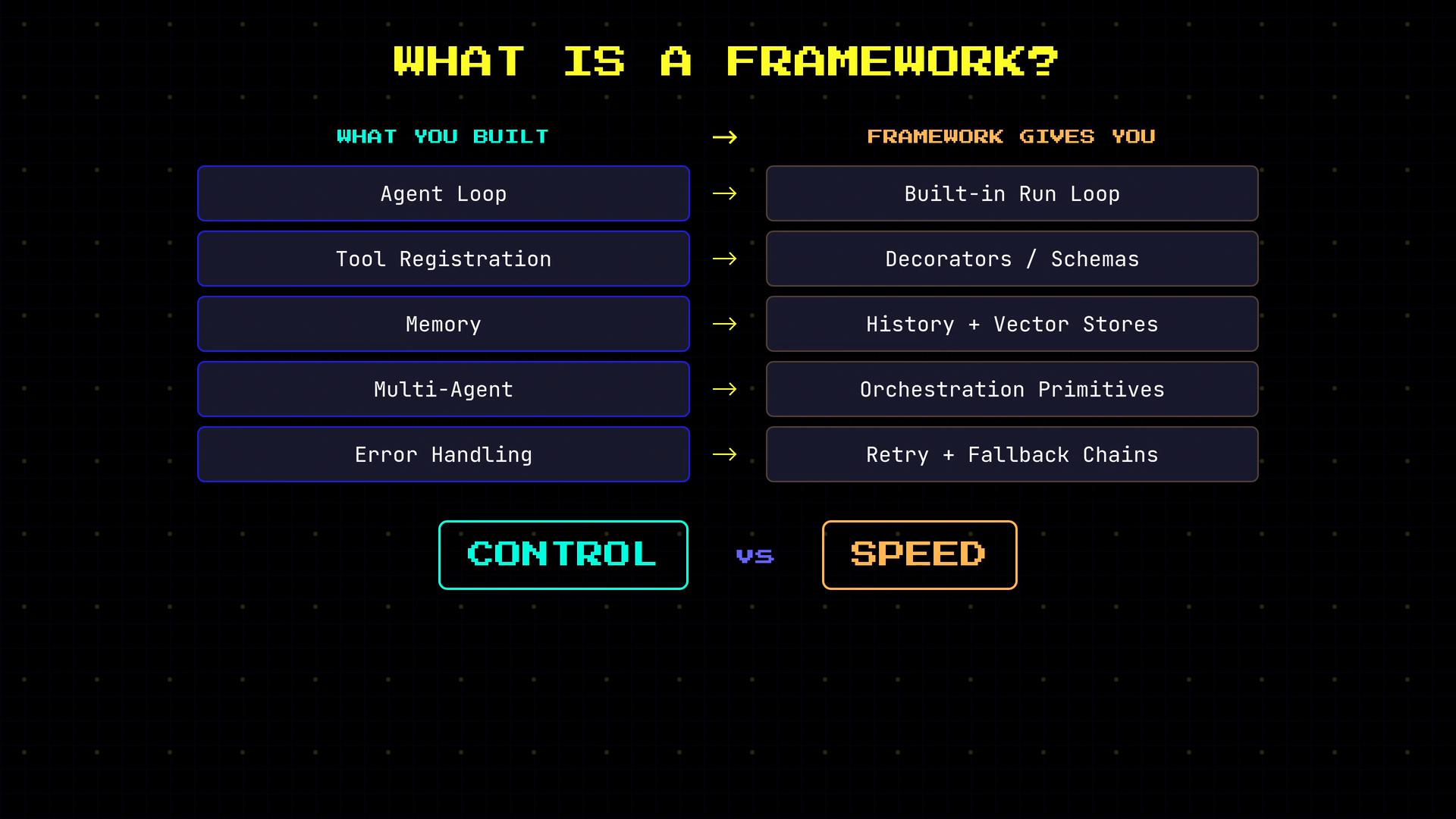 WHAT IS A FRAMEWORK?

WHAT YOU BUILT → FRAMEWORK GIVES YOU

Agent Loop → Built-in Run Loop

Tool Registration → Decorators / Schemas

Memory → History + Vector Stores

Multi-Agent → Orchestration Primitives

Error Handling → Retry + Fallback Chains

CONTROL vs SPEED