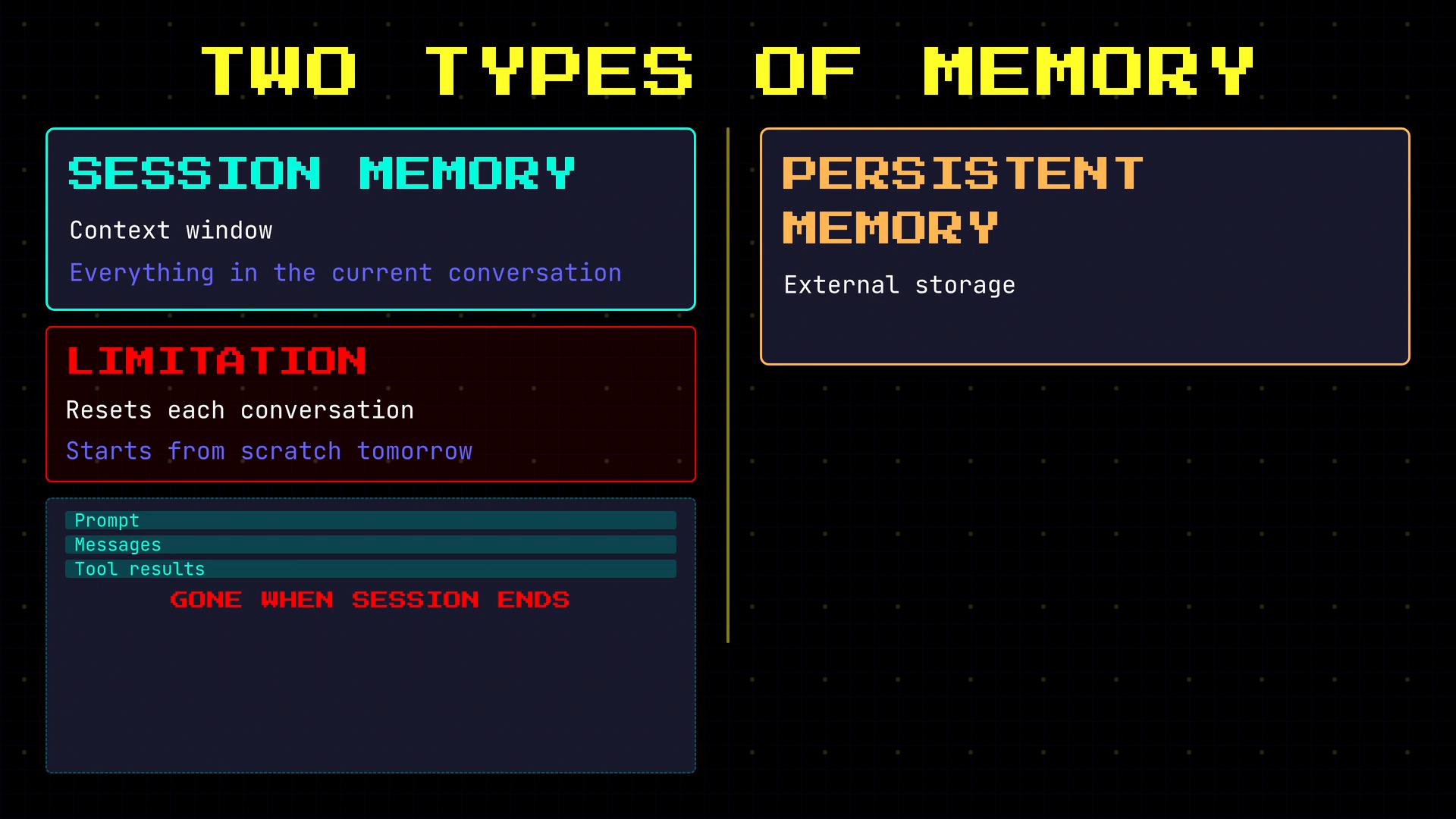 TWO TYPES OF MEMORY

SESSION MEMORY

Context window

Everything in the current conversation

LIMITATION

Resets each conversation

Starts from scratch tomorrow

Prompt
Messages
Tool results

GONE WHEN SESSION ENDS

PERSISTENT MEMORY

External storage