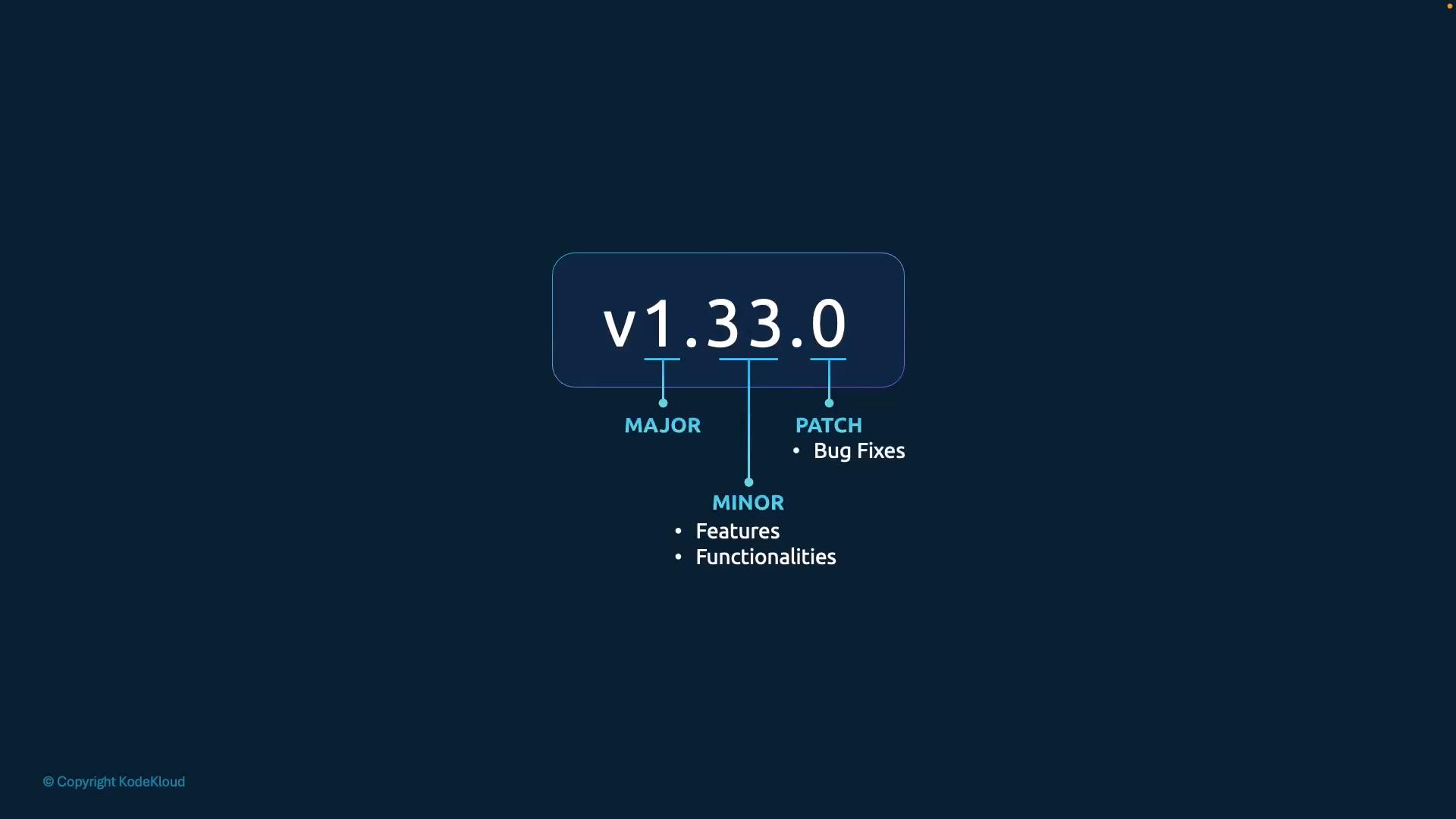 v1.33.0

MAJOR

PATCH
• Bug Fixes

MINOR
• Features
• Functionalities

© Copyright KodeKloud