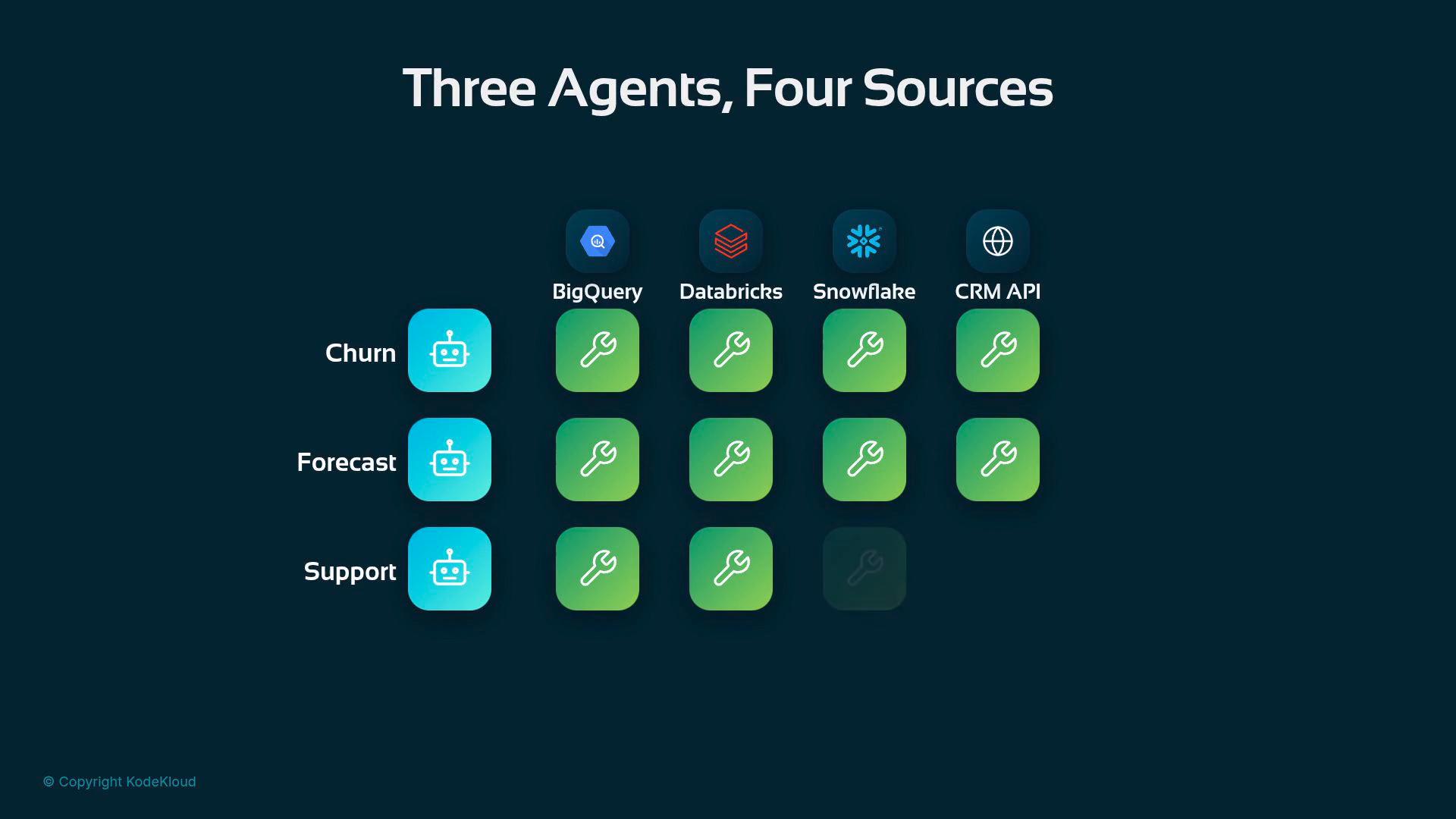 Three Agents, Four Sources

BigQuery
Databricks
Snowflake
CRM API

Churn

Forecast

Support

© Copyright KodeKloud