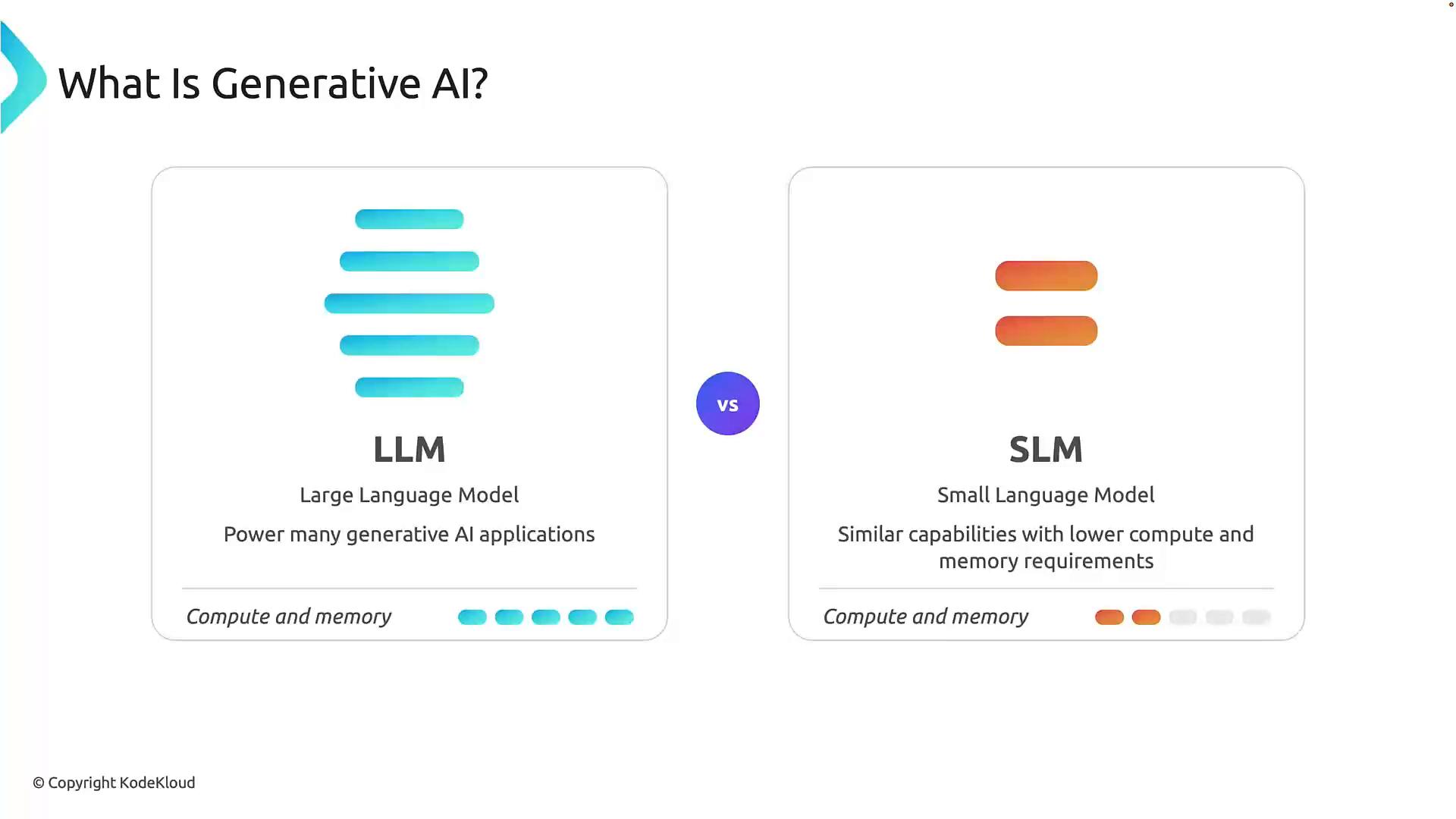 What Is Generative AI?

LLM

Large Language Model

Power many generative AI applications

Compute and memory

vs

SLM

Small Language Model

Similar capabilities with lower compute and memory requirements

Compute and memory

© Copyright KodeKloud