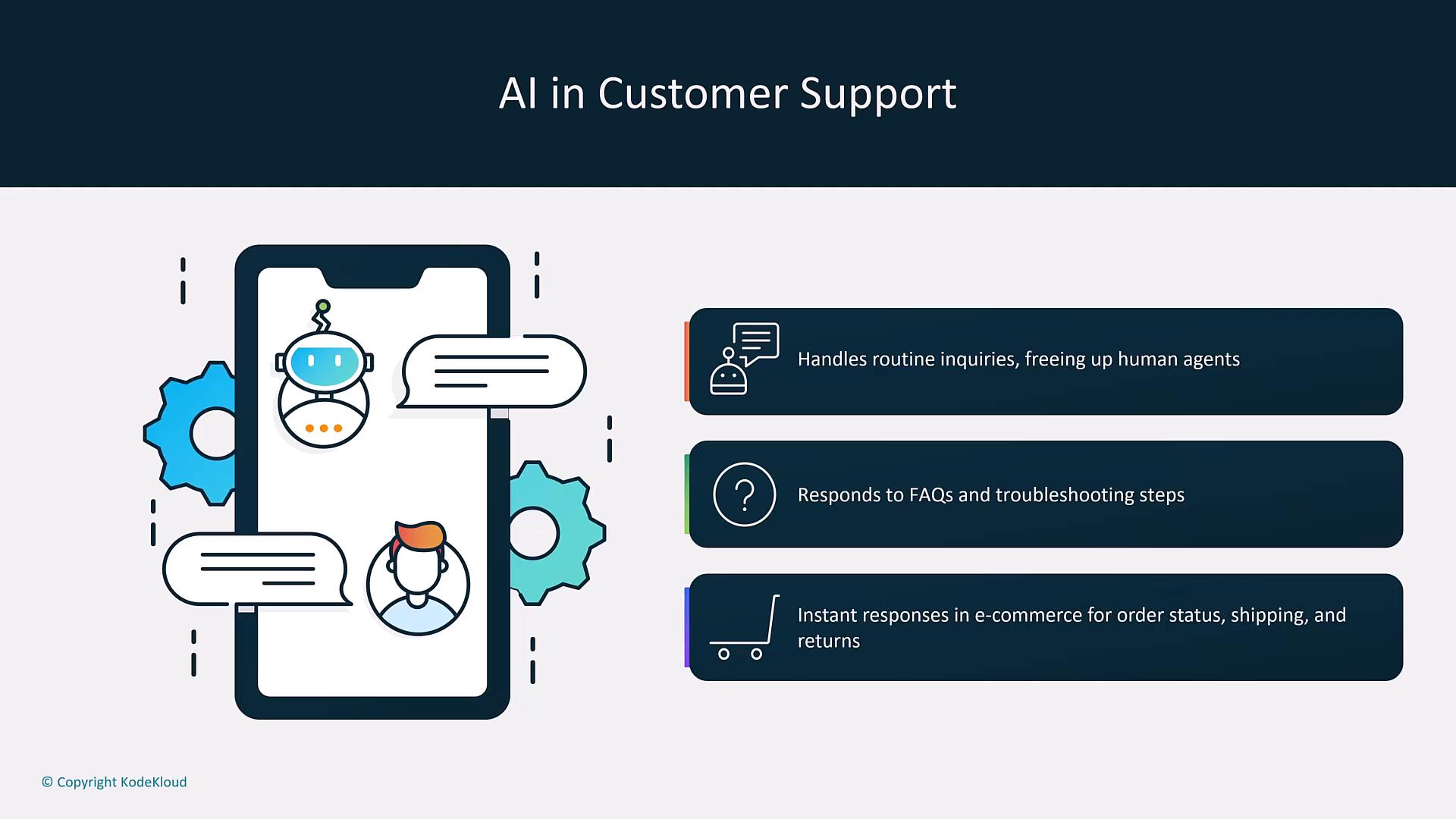 AI in Customer Support

Handles routine inquiries, freeing up human agents

Responds to FAQs and troubleshooting steps

Instant responses in e-commerce for order status, shipping, and returns

© Copyright KodeKloud