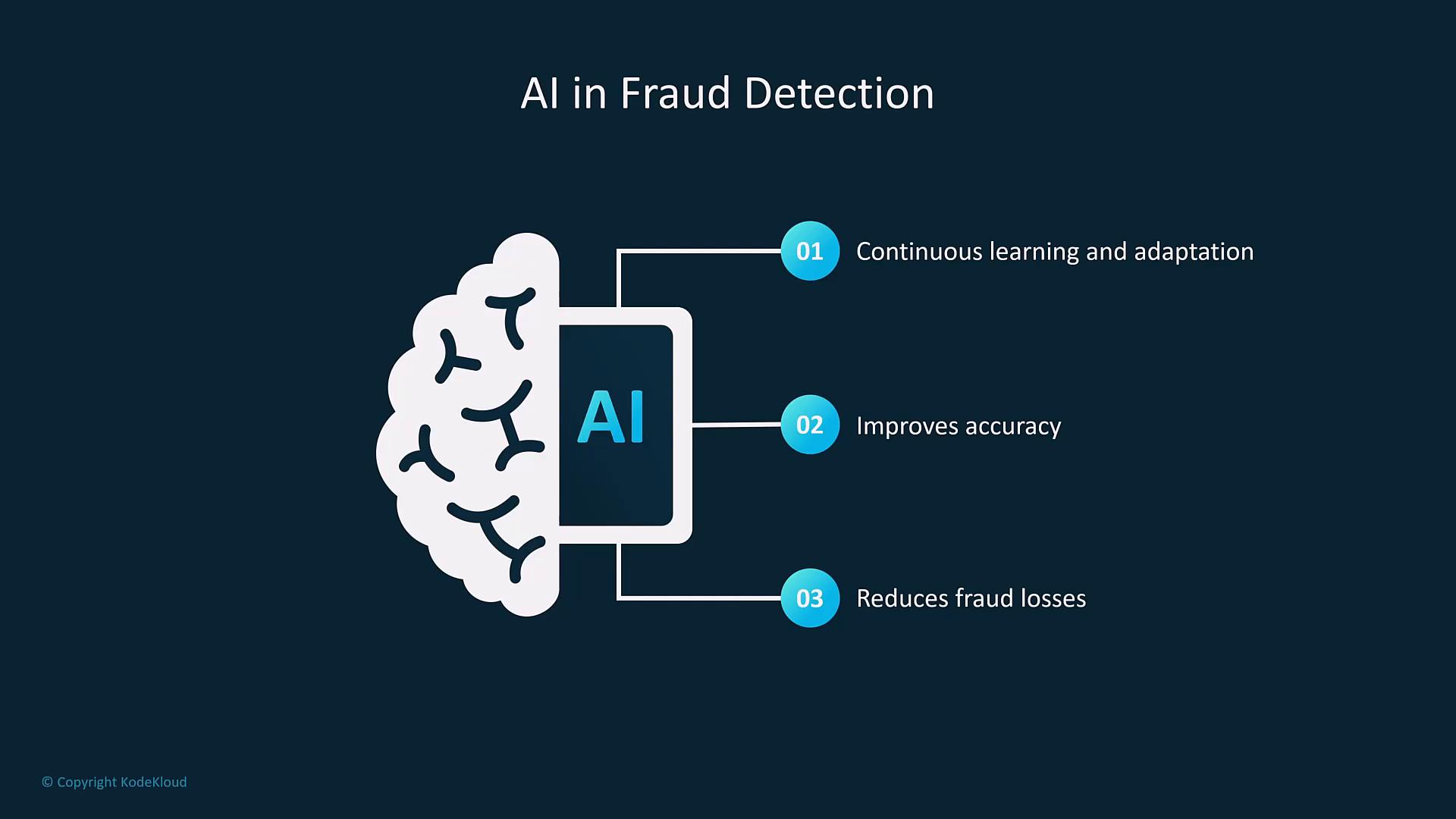 AI in Fraud Detection

AI

01 Continuous learning and adaptation

02 Improves accuracy

03 Reduces fraud losses

© Copyright KodeKloud