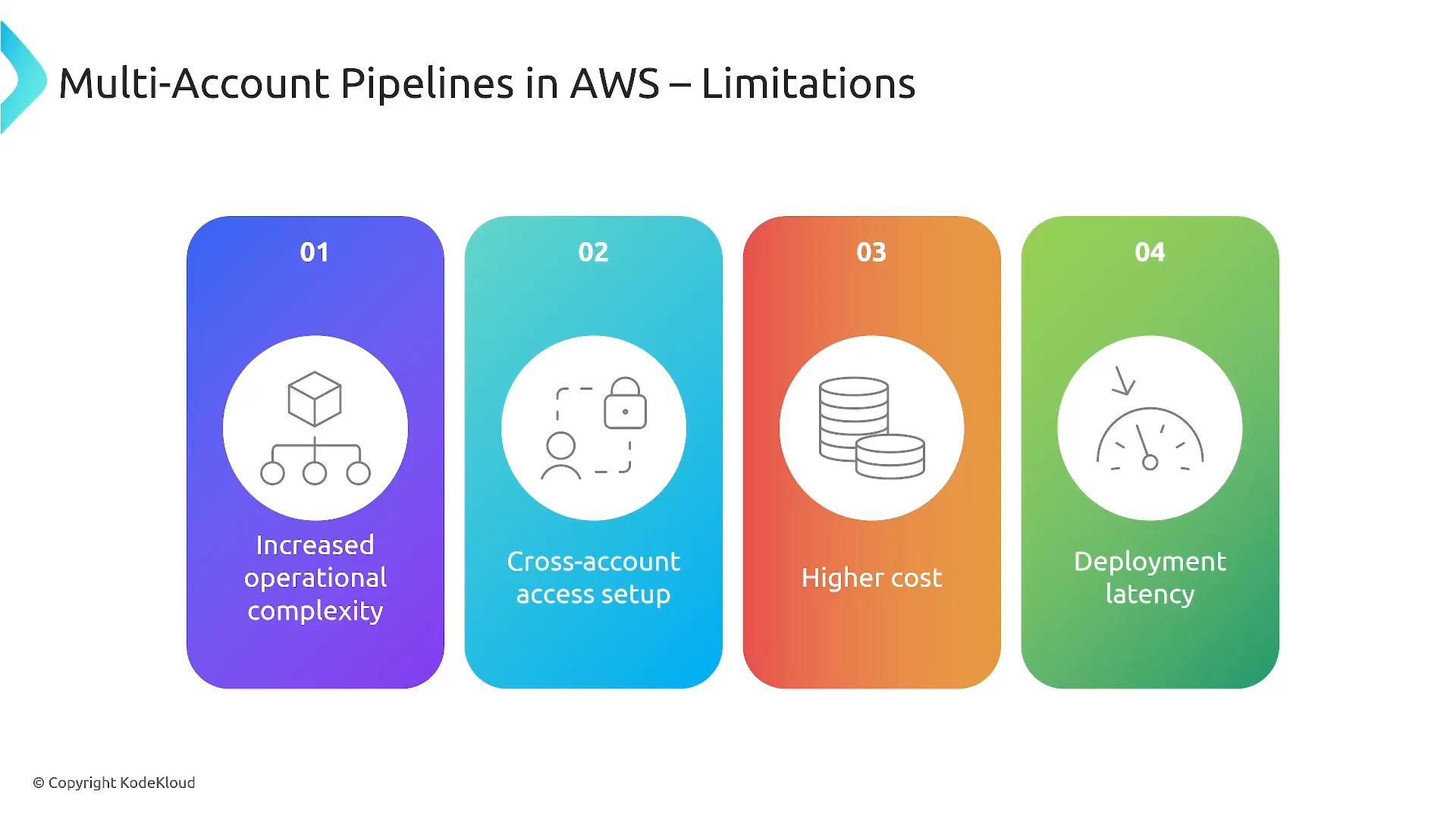 Multi-Account Pipelines in AWS – Limitations

01

Increased operational complexity

02

Cross-account access setup

03

Higher cost

04

Deployment latency

© Copyright KodeKloud